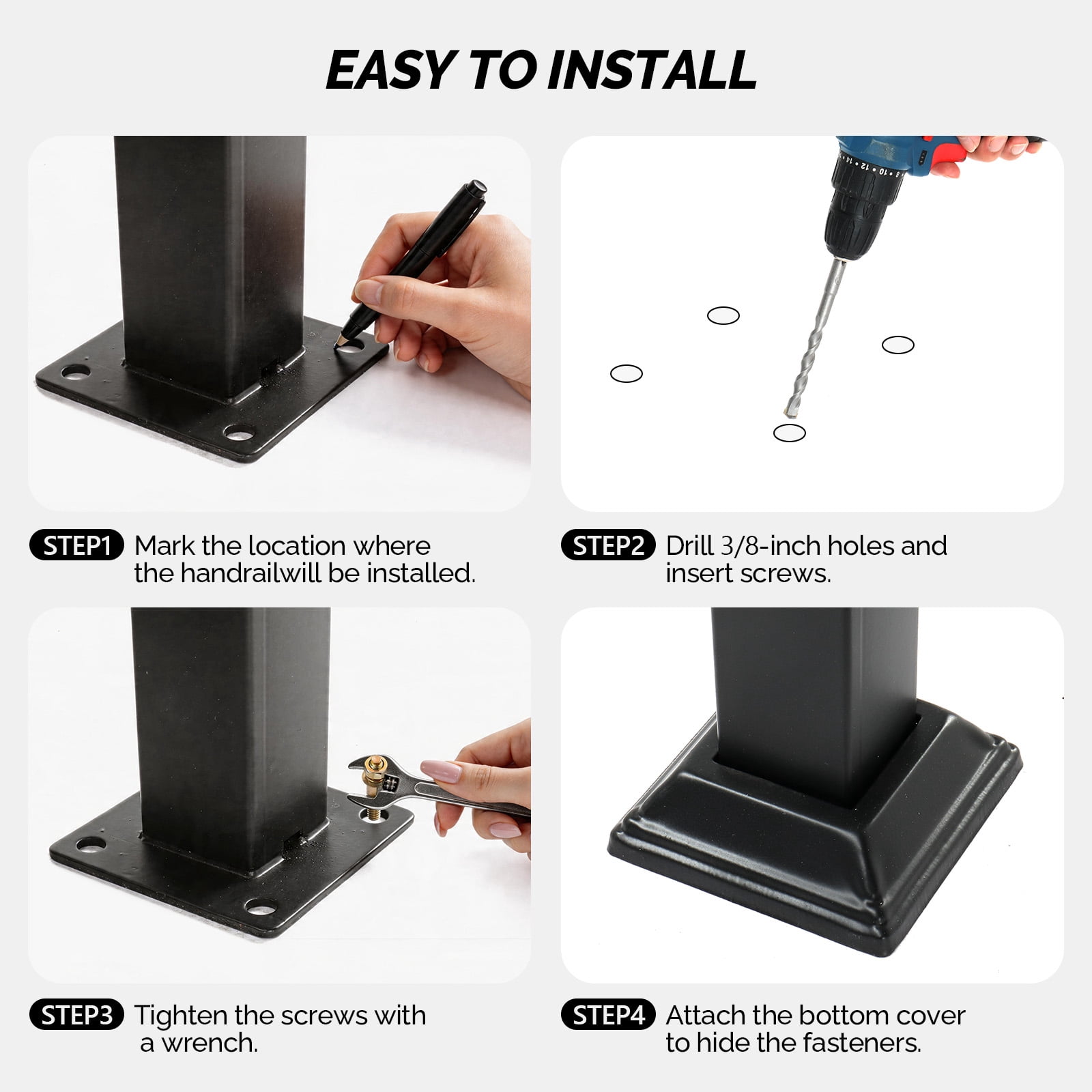 EASY TO INSTALL

STEP1 Mark the location where the handrailwill be installed.

STEP2 Drill 3/8-inch holes and insert screws.

STEP3 Tighten the screws with a wrench.

STEP4 Attach the bottom cover to hide the fasteners.