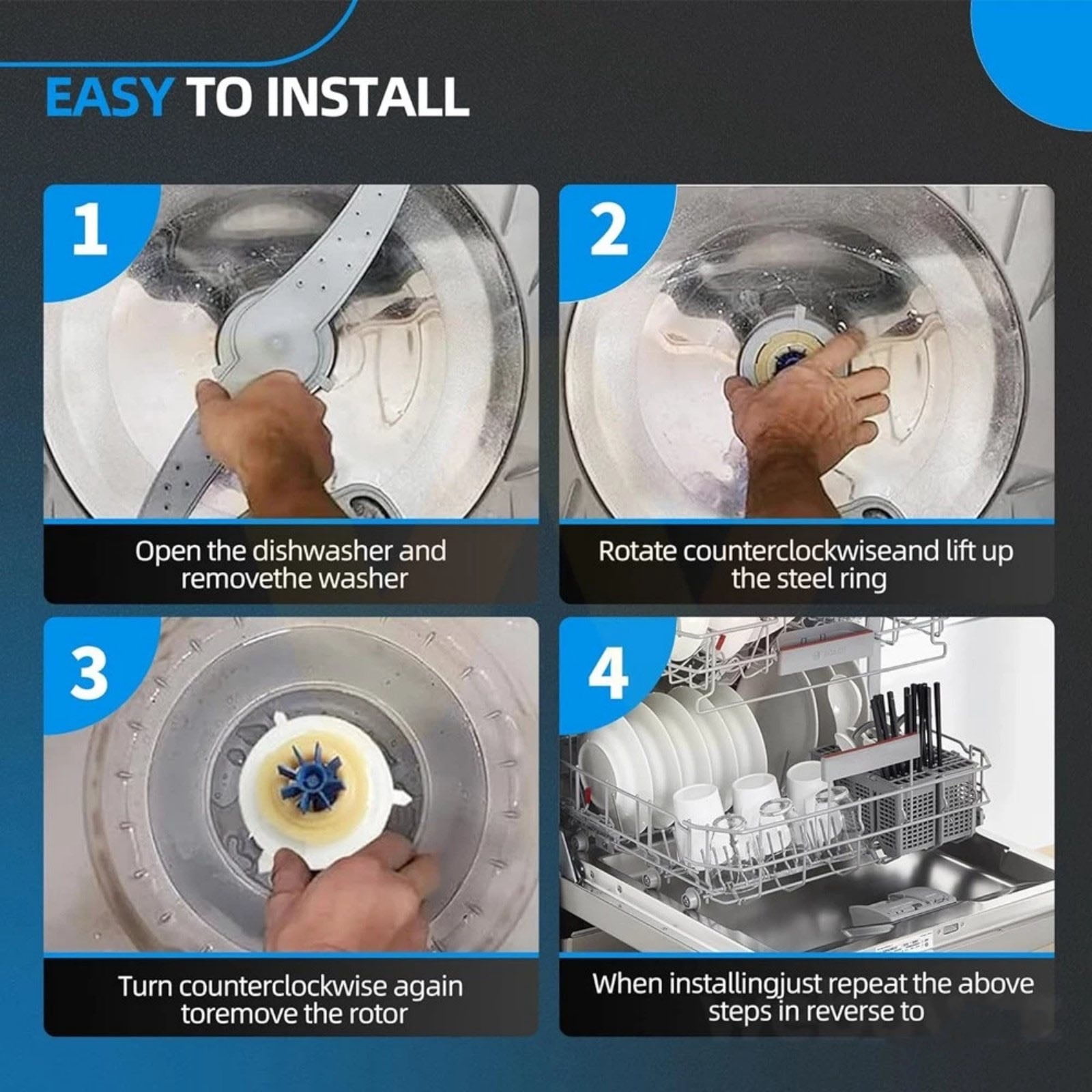 EASY TO INSTALL

1

Open the dishwasher and removethe washer

2

Rotate counterclockwiseand lift up the steel ring

3

Turn counterclockwise again toremove the rotor

4

When installingjust repeat the above steps in reverse to