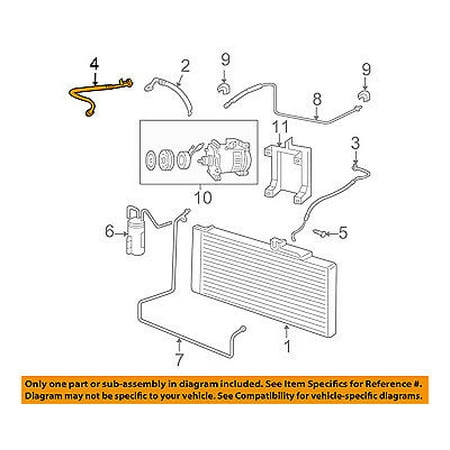 4
2
9
9
8
11
3
10
6
5
7
1

Only one part or sub-assembly in diagram included. See Item Specifics for Reference #.
Diagram may not be specific to your vehicle. See Compatibility for vehicle-specific diagrams.