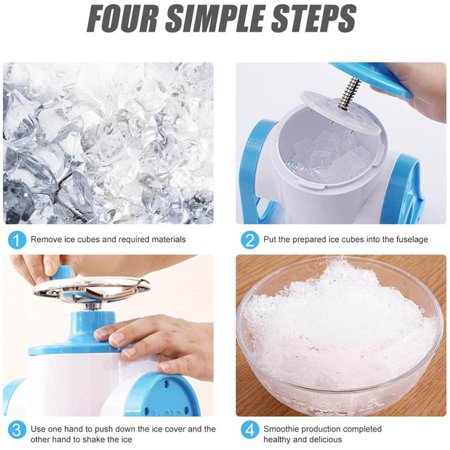 FOUR SIMPLE STEPS

1 Remove ice cubes and required materials

2 Put the prepared ice cubes into the fuselage

3 Use one hand to push down the ice cover and the other hand to shake the ice

4 Smoothie production completed healthy and delicious