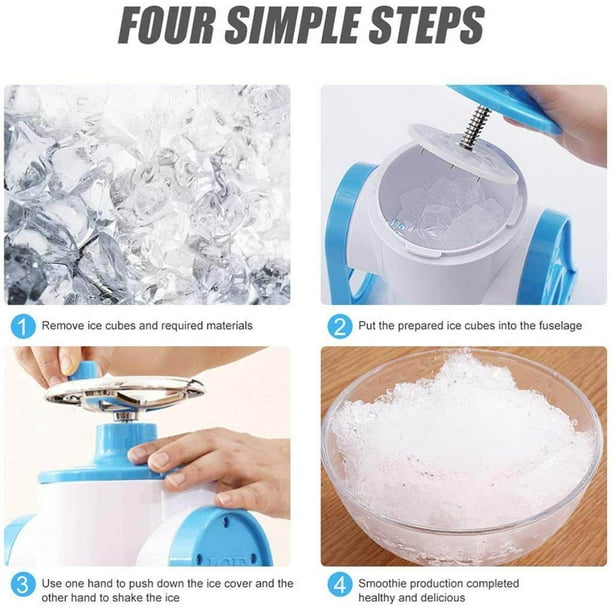 FOUR SIMPLE STEPS

1 Remove ice cubes and required materials

2 Put the prepared ice cubes into the fuselage

3 Use one hand to push down the ice cover and the other hand to shake the ice

4 Smoothie production completed healthy and delicious