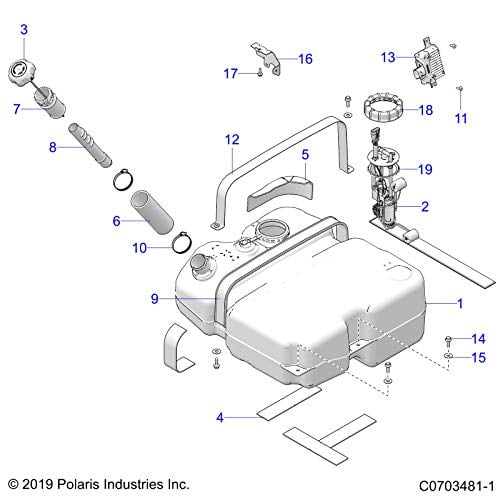 3
16
13
17
7
18
11
8
12
5
19
2
6
10
9
1
14
15
4
© 2019 Polaris Industries Inc.
C0703481-1