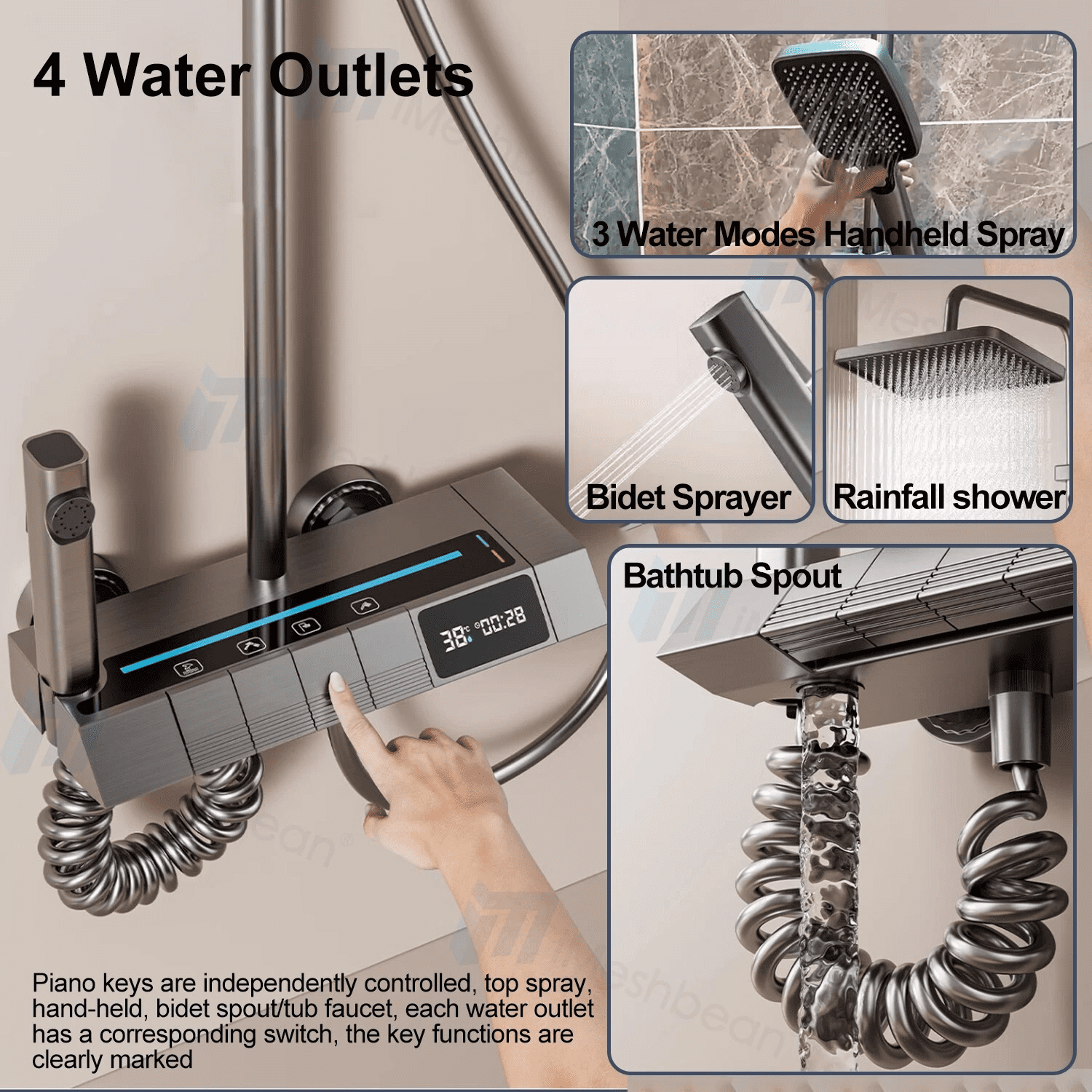 4 Water Outlets

3 Water Modes Handheld Spray

Bidet Sprayer

Rainfall shower

Bathtub Spout

38°C 00:28

Piano keys are independently controlled, top spray, hand-held, bidet spout/tub faucet, each water outlet has a corresponding switch, the key functions are clearly marked