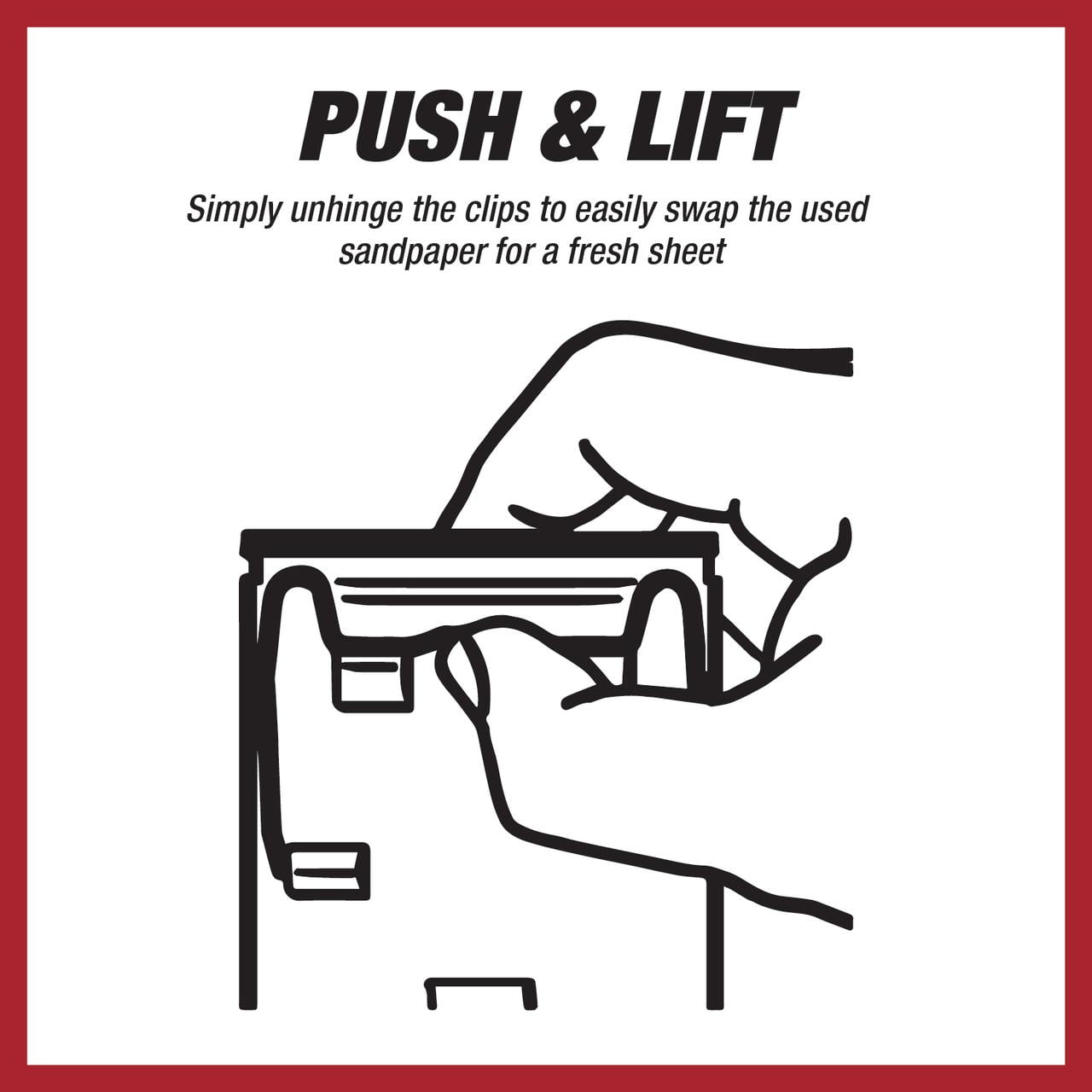 PUSH & LIFT

Simply unhinge the clips to easily swap the used sandpaper for a fresh sheet