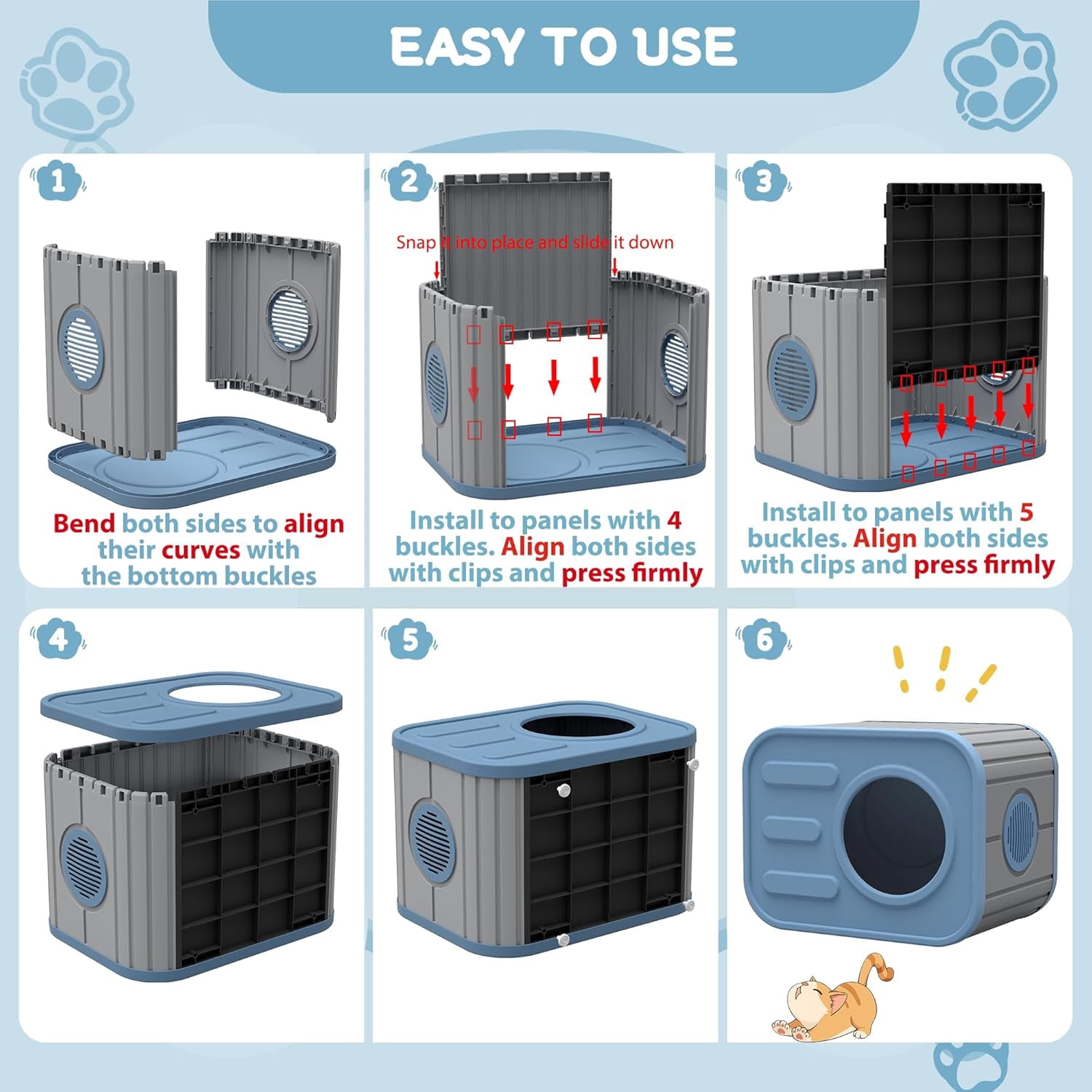 EASY TO USE

1

Bend both sides to align their curves with the bottom buckles

2

Snap it into place and slide it down

Install to panels with 4 buckles. Align both sides with clips and press firmly

3

Install to panels with 5 buckles. Align both sides with clips and press firmly

4

5

6