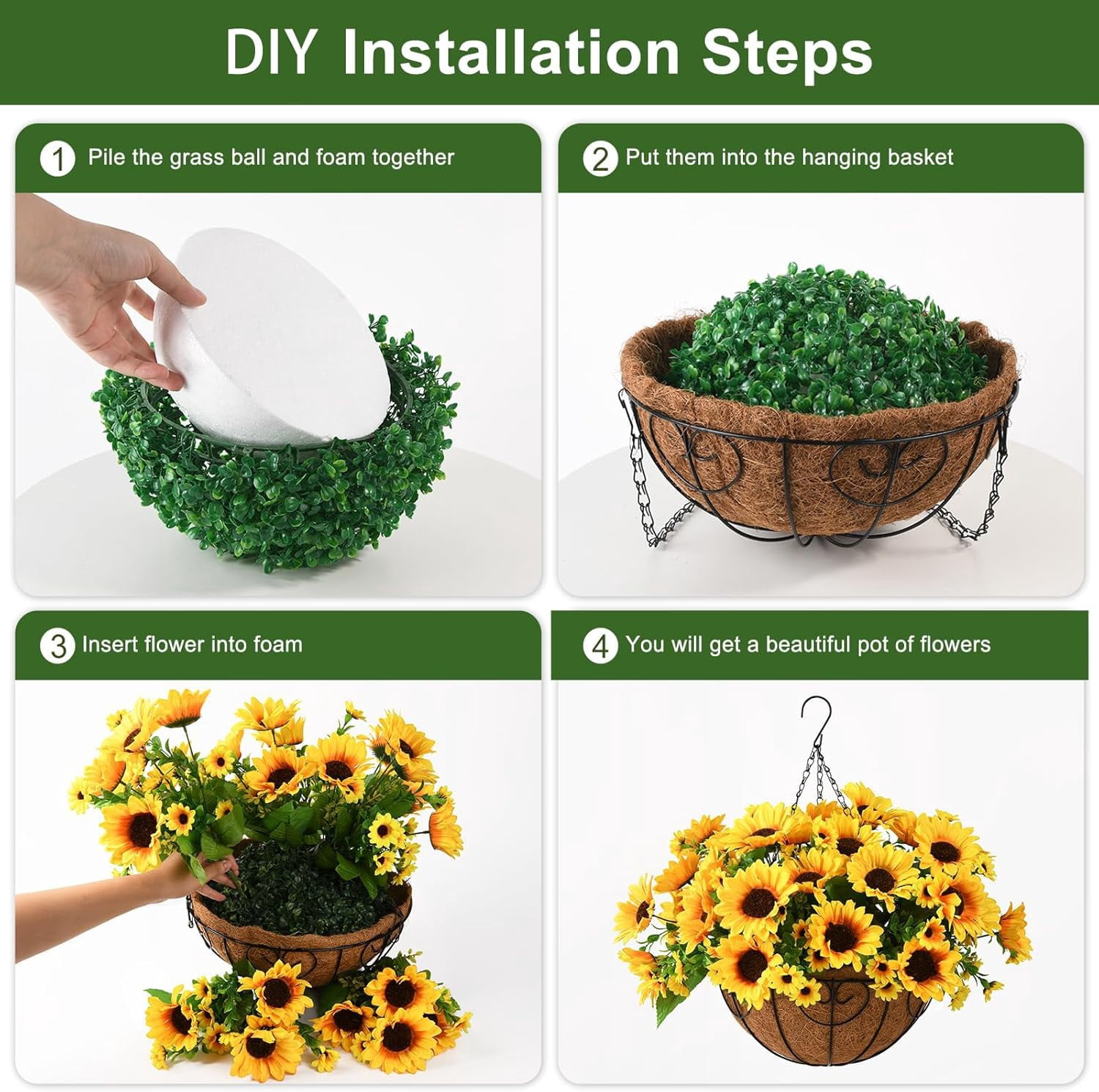 DIY Installation Steps

1 Pile the grass ball and foam together

2 Put them into the hanging basket

3 Insert flower into foam

4 You will get a beautiful pot of flowers