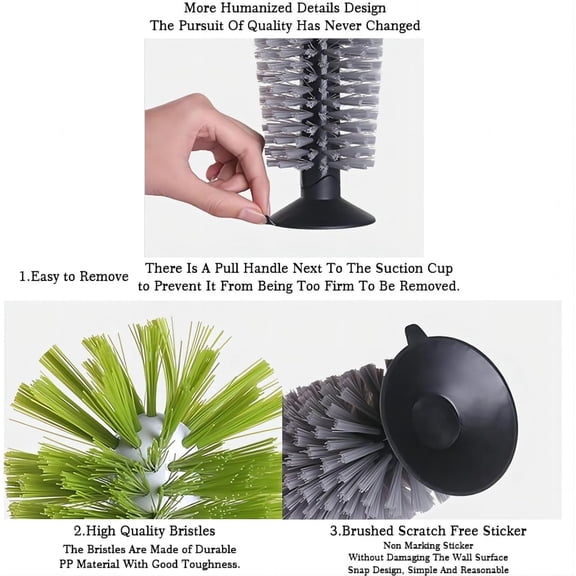 More Humanized Details Design
The Pursuit Of Quality Has Never Changed

1.Easy to Remove

There Is A Pull Handle Next To The Suction Cup to Prevent It From Being Too Firm To Be Removed.

2.High Quality Bristles

The Bristles Are Made of Durable PP Material With Good Toughness.

3.Brushed Scratch Free Sticker

Non Marking Sticker
Without Damaging The Wall Surface
Snap Design, Simple And Reasonable