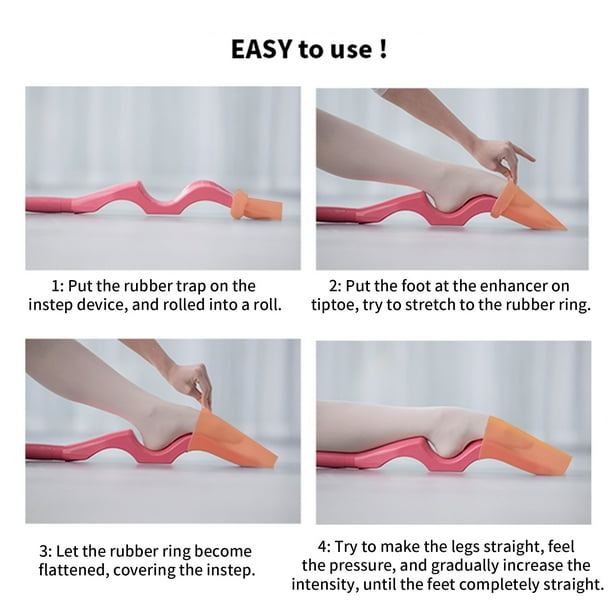 EASY to use !

1: Put the rubber trap on the instep device, and rolled into a roll.

2: Put the foot at the enhancer on tiptoe, try to stretch to the rubber ring.

3: Let the rubber ring become flattened, covering the instep.

4: Try to make the legs straight, feel the pressure, and gradually increase the intensity, until the feet completely straight.