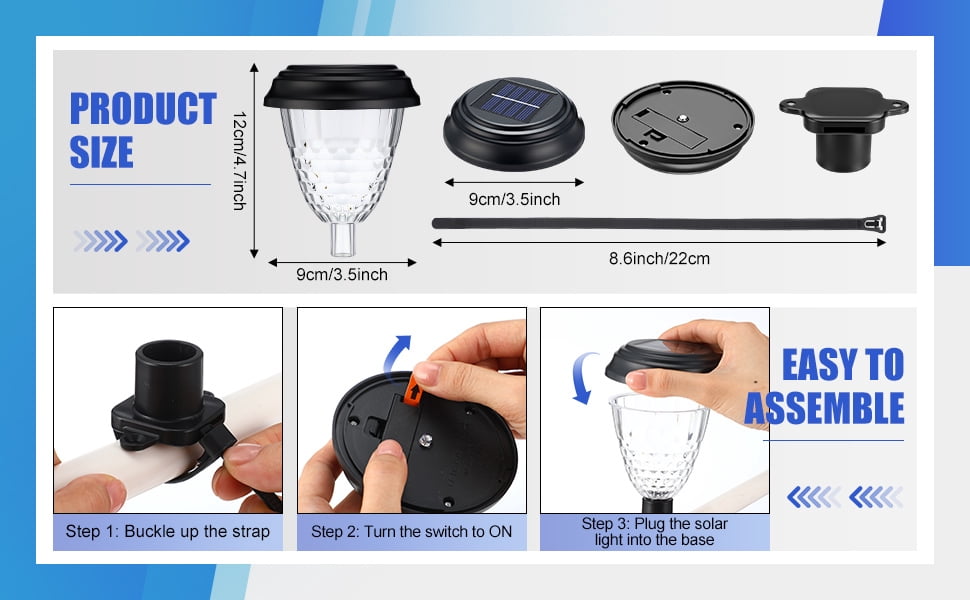 PRODUCT SIZE

12cm/4.7inch

9cm/3.5inch

9cm/3.5inch

8.6inch/22cm

EASY TO ASSEMBLE

Step 1: Buckle up the strap

Step 2: Turn the switch to ON

Step 3: Plug the solar light into the base