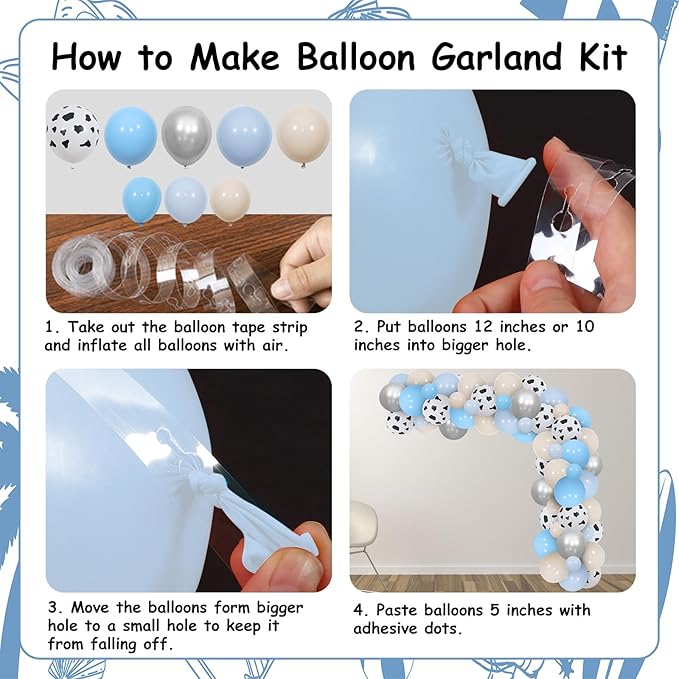 How to Make Balloon Garland Kit

1. Take out the balloon tape strip and inflate all balloons with air.

2. Put balloons 12 inches or 10 inches into bigger hole.

3. Move the balloons form bigger hole to a small hole to keep it from falling off.

4. Paste balloons 5 inches with adhesive dots.