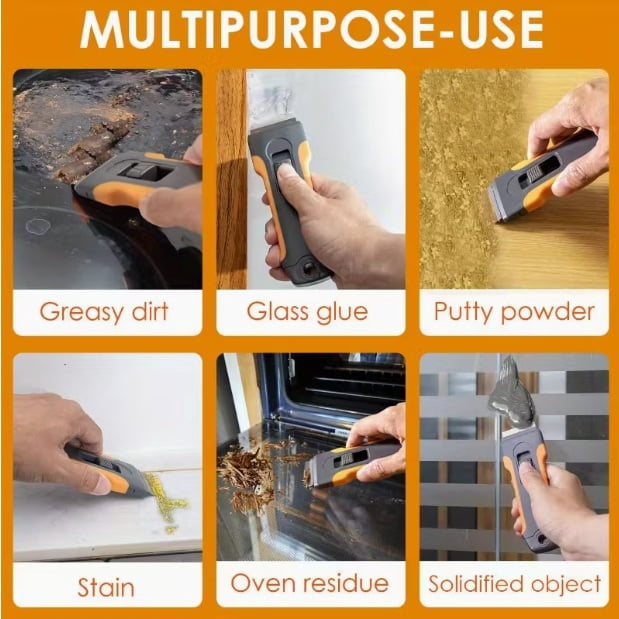 MULTIPURPOSE-USE

Greasy dirt

Glass glue

Putty powder

Stain

Oven residue

Solidified object