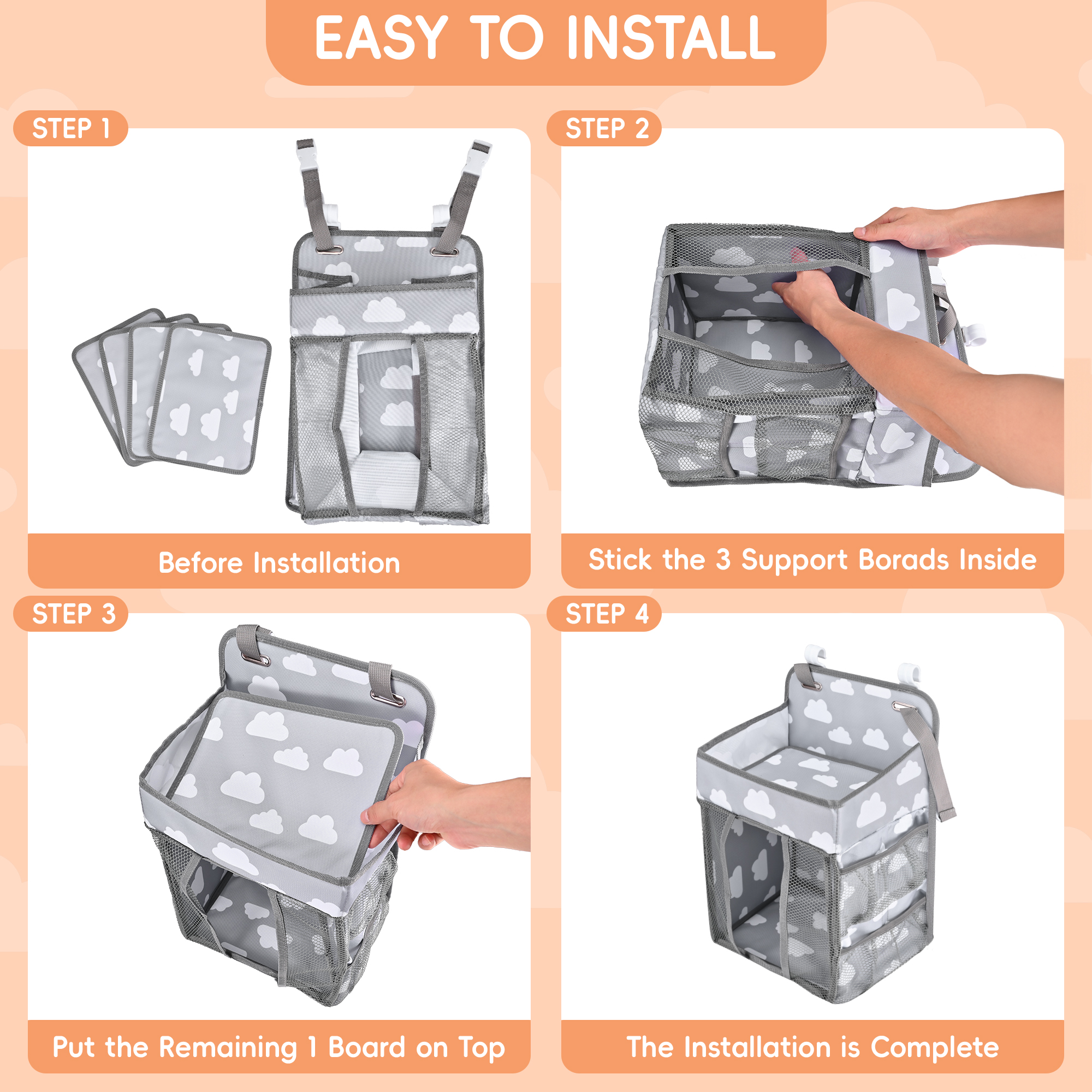 EASY TO INSTALL

STEP 1

Before Installation

STEP 2

Stick the 3 Support Borads Inside

STEP 3

Put the Remaining 1 Board on Top

STEP 4

The Installation is Complete