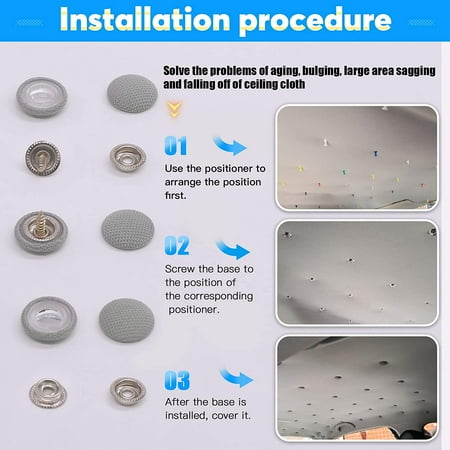 Installation procedure

Solve the problems of aging, bulging, large area sagging and falling off of ceiling cloth

01

Use the positioner to arrange the position first.

02

Screw the base to the position of the corresponding positioner.

03

After the base is installed, cover it.