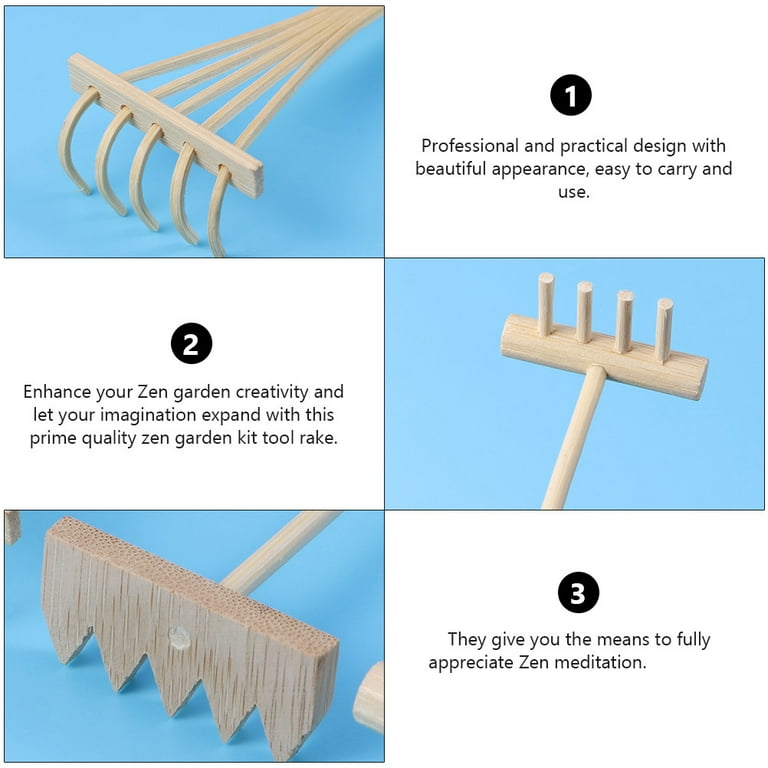 1

Professional and practical design with beautiful appearance, easy to carry and use.

2

Enhance your Zen garden creativity and let your imagination expand with this prime quality zen garden kit tool rake.

3

They give you the means to fully appreciate Zen meditation.