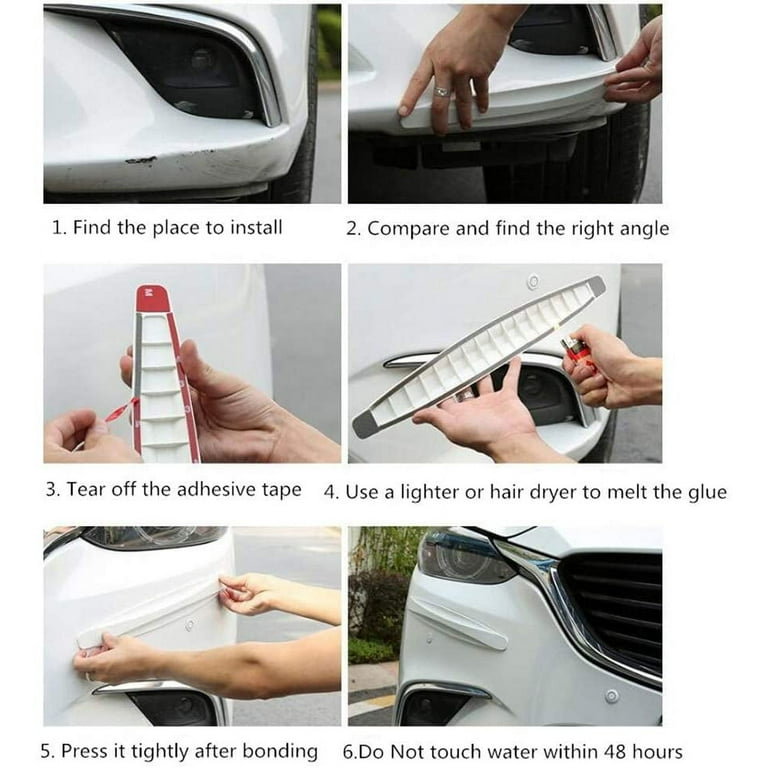 1. Find the place to install

2. Compare and find the right angle

3. Tear off the adhesive tape

4. Use a lighter or hair dryer to melt the glue

5. Press it tightly after bonding

6.Do Not touch water within 48 hours