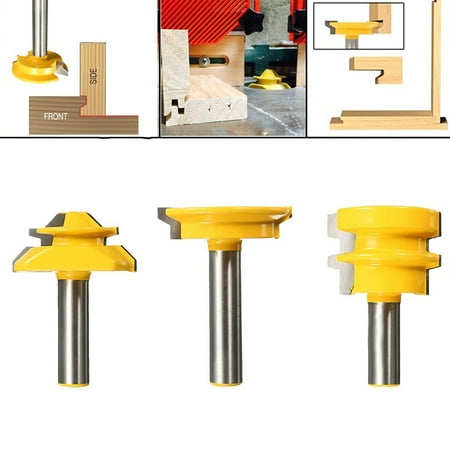 SIDE
FRONT