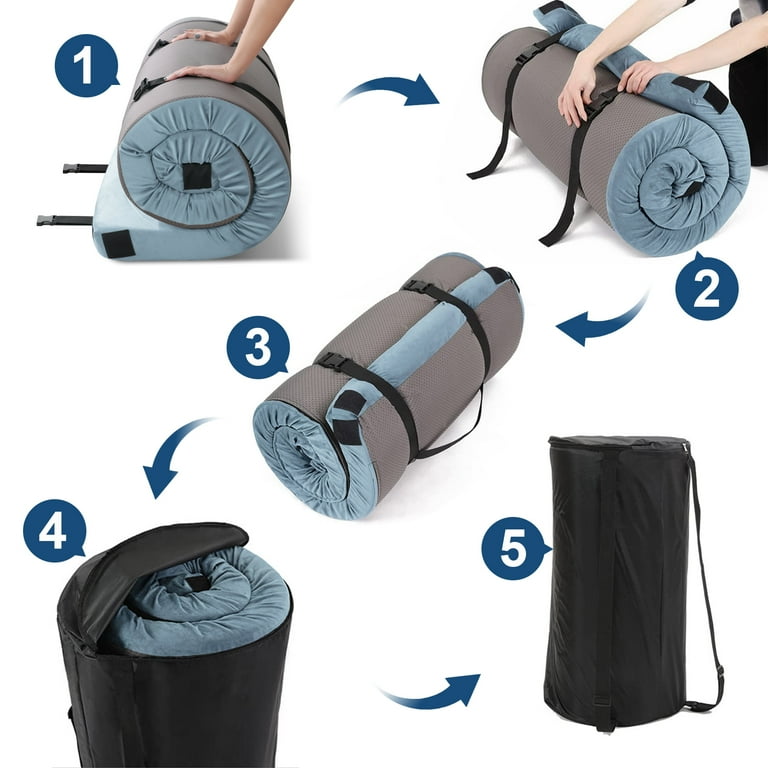 1

2

3

4

5