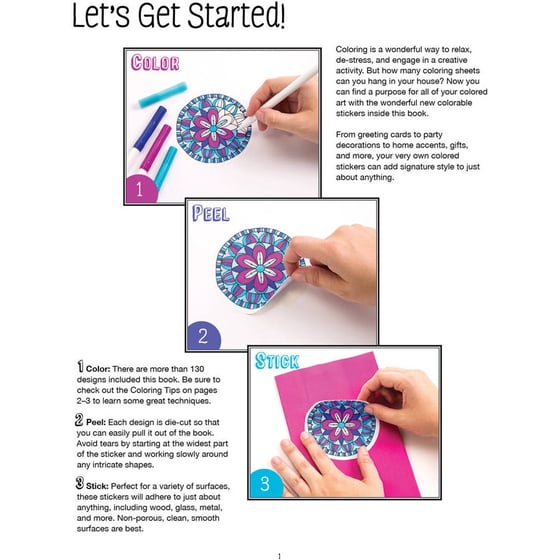 Let's Get Started!

COLOR

1

Coloring is a wonderful way to relax, de-stress, and engage in a creative activity. But how many coloring sheets can you hang in your house? Now you can find a purpose for all of your colored art with the wonderful new colorable stickers inside this book.

From greeting cards to party decorations to home accents, gifts, and more, your very own colored stickers can add signature style to just about anything.

PEEL

2

STICK

3

1 Color: There are more than 130 designs included this book. Be sure to check out the Coloring Tips on pages 2–3 to learn some great techniques.

2 Peel: Each design is die-cut so that you can easily pull it out of the book. Avoid tears by starting at the widest part of the sticker and working slowly around any intricate shapes.

3 Stick: Perfect for a variety of surfaces, these stickers will adhere to just about anything, including wood, glass, metal, and more. Non-porous, clean, smooth surfaces are best.

1