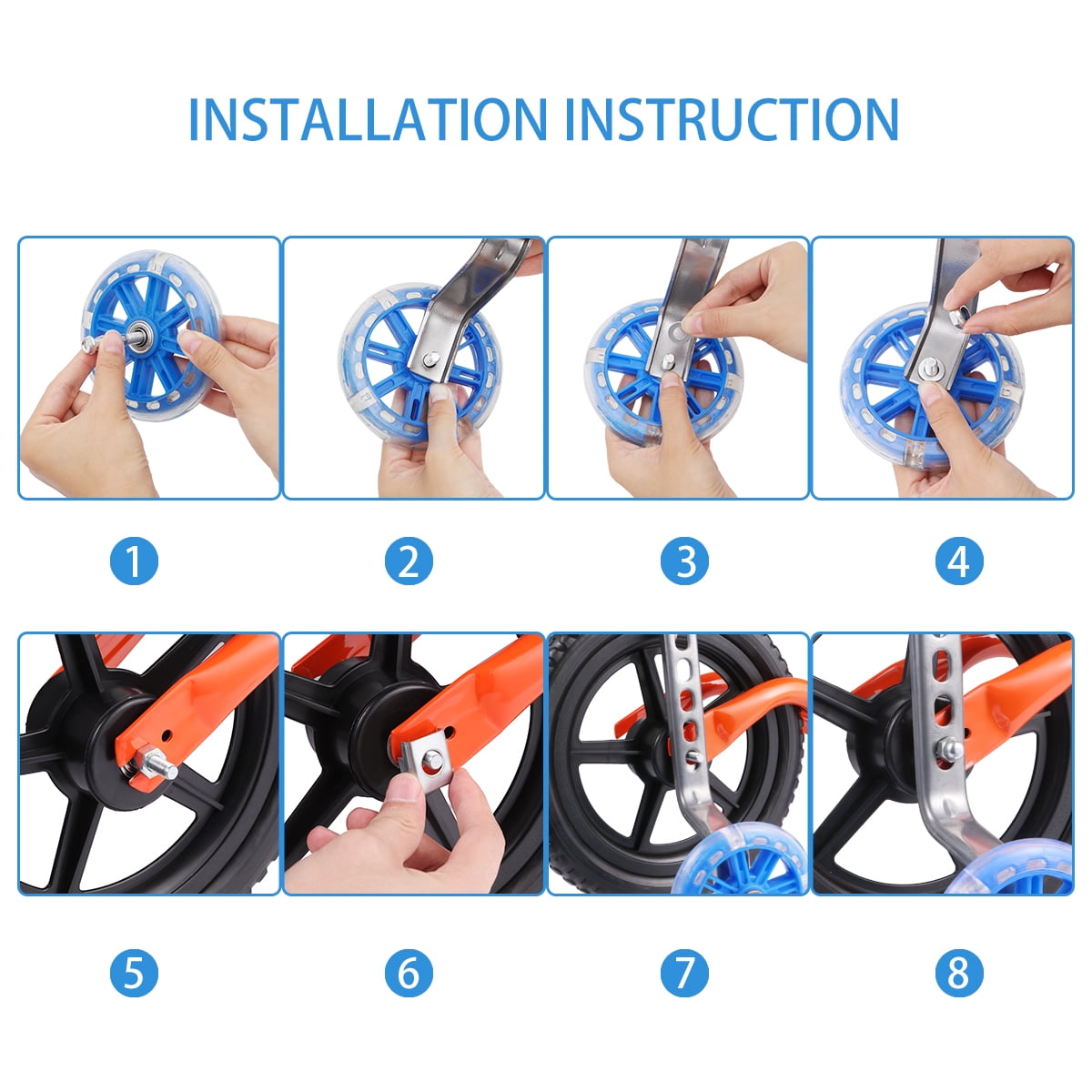 INSTALLATION INSTRUCTION

1

2

3

4

5

6

7

8