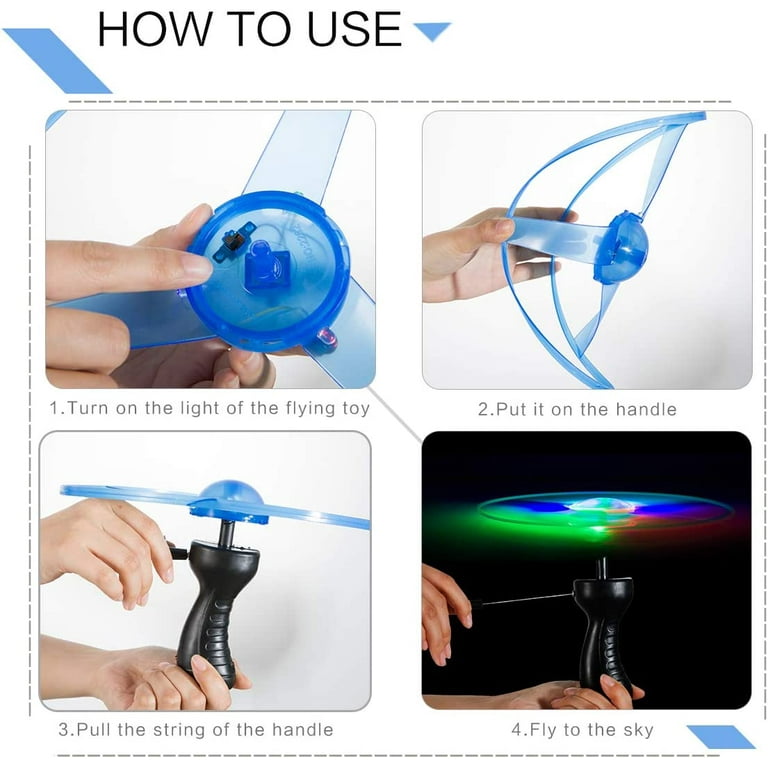 HOW TO USE

1.Turn on the light of the flying toy

2.Put it on the handle

3.Pull the string of the handle

4.Fly to the sky