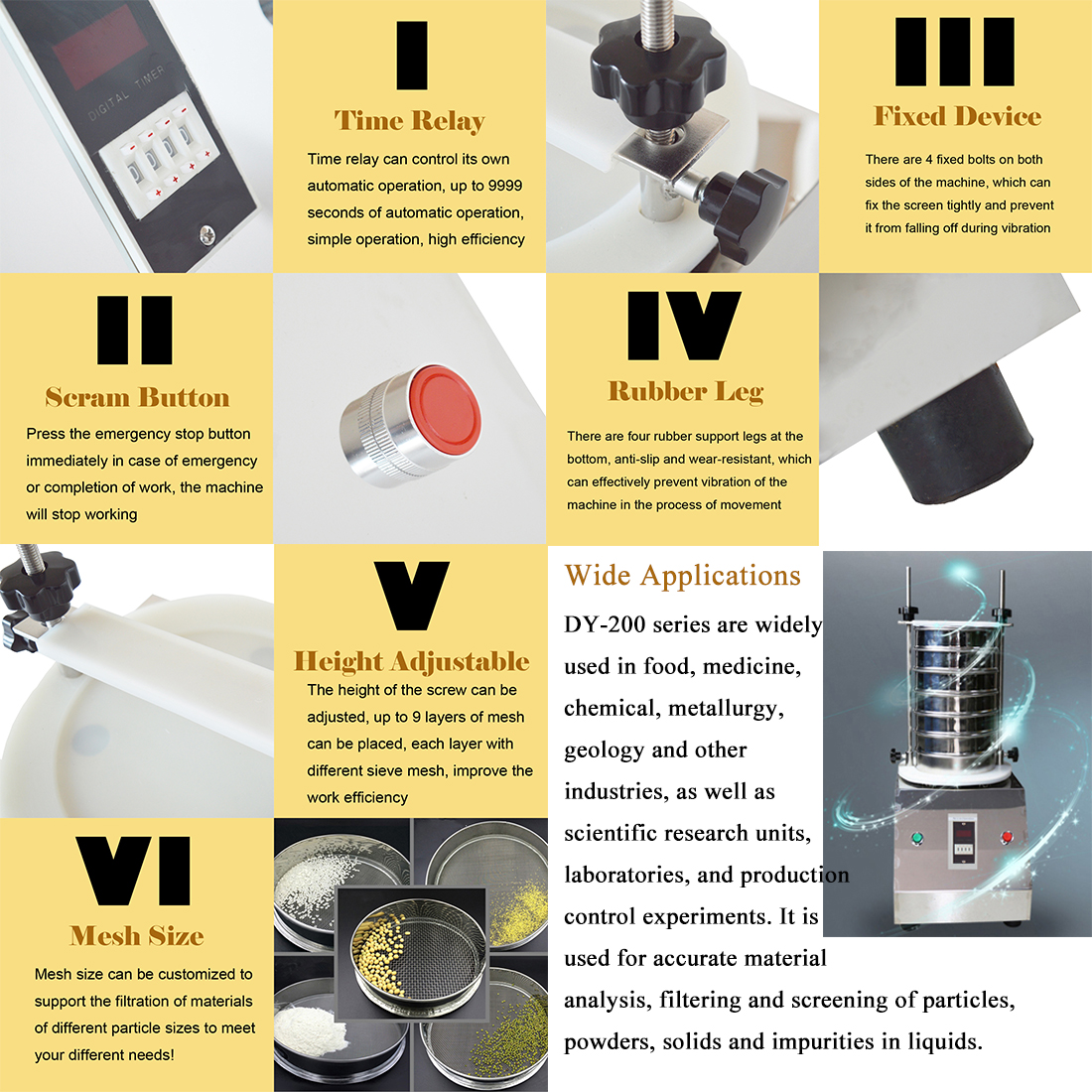 DIGITAL TIMER

I

Time Relay

Time relay can control its own automatic operation, up to 9999 seconds of automatic operation, simple operation, high efficiency

III

Fixed Device

There are 4 fixed bolts on both sides of the machine, which can fix the screen tightly and prevent it from falling off during vibration

II

Scram Button

Press the emergency stop button immediately in case of emergency or completion of work, the machine will stop working

IV

Rubber Leg

There are four rubber support legs at the bottom, anti-slip and wear-resistant, which can effectively prevent vibration of the machine in the process of movement

V

Height Adjustable

The height of the screw can be adjusted, up to 9 layers of mesh can be placed, each layer with different sieve mesh, improve the work efficiency

Wide Applications

DY-200 series are widely used in food, medicine, chemical, metallurgy, geology and other industries, as well as scientific research units, laboratories, and production control experiments. It is used for accurate material analysis, filtering and screening of particles, powders, solids and impurities in liquids.

VI

Mesh Size

Mesh size can be customized to support the filtration of materials of different particle sizes to meet your different needs!