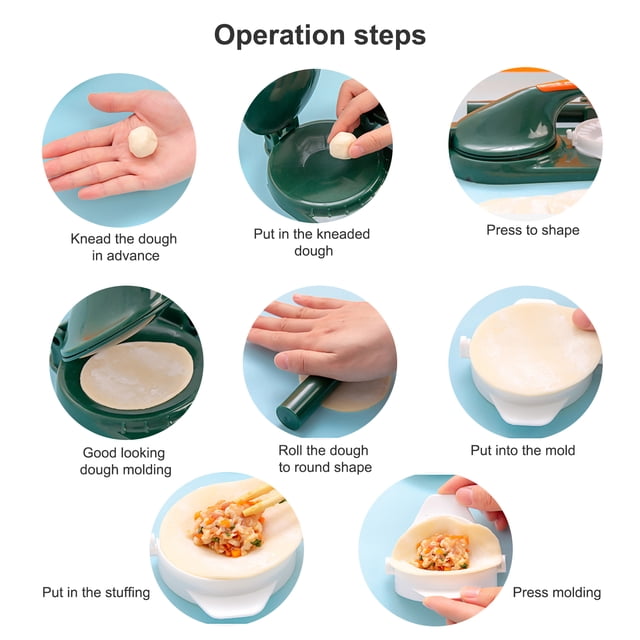 Operation steps

Knead the dough in advance

Put in the kneaded dough

Press to shape

Good looking dough molding

Roll the dough to round shape

Put into the mold

Put in the stuffing

Press molding