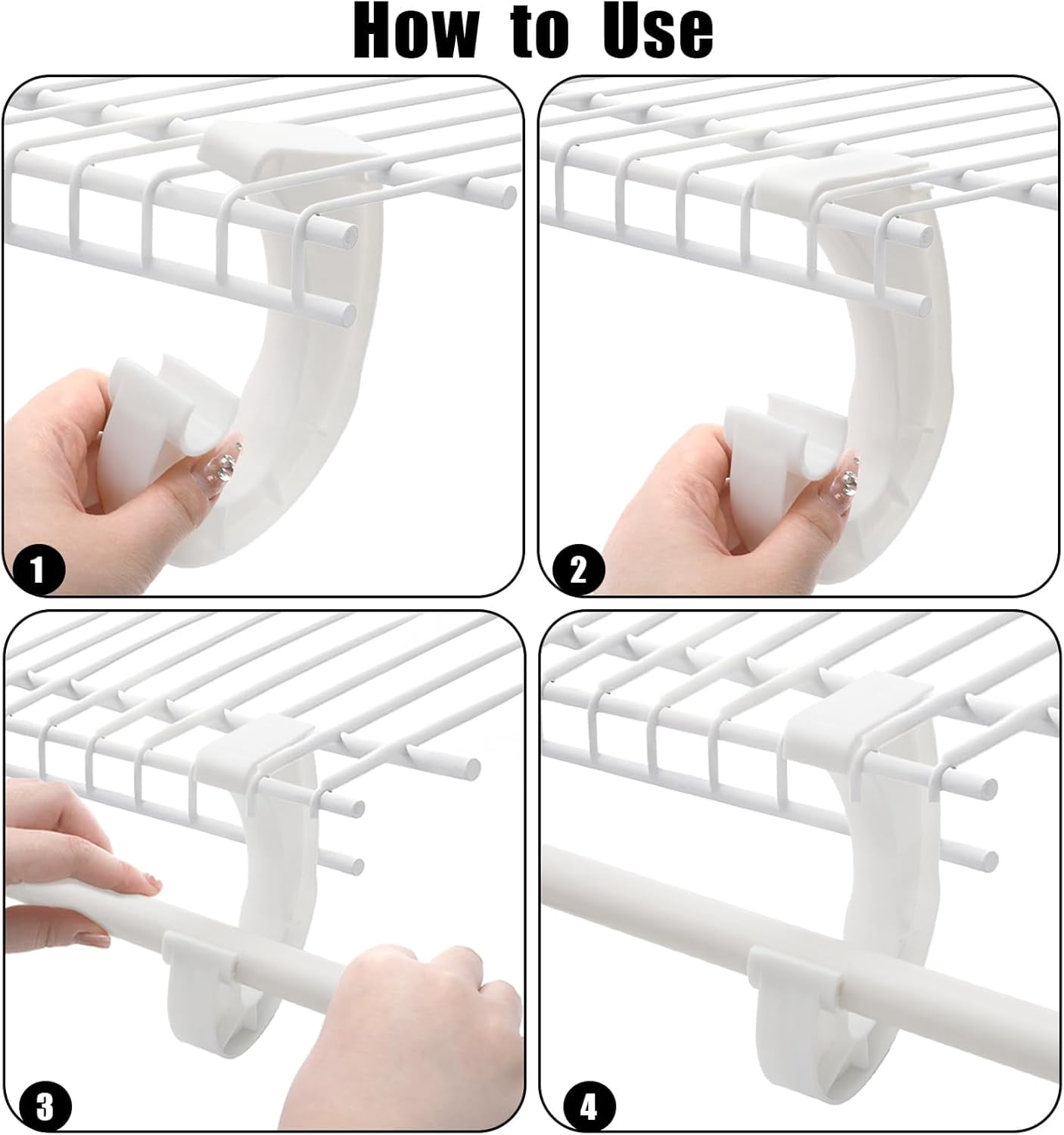 How to Use

1

2

3

4