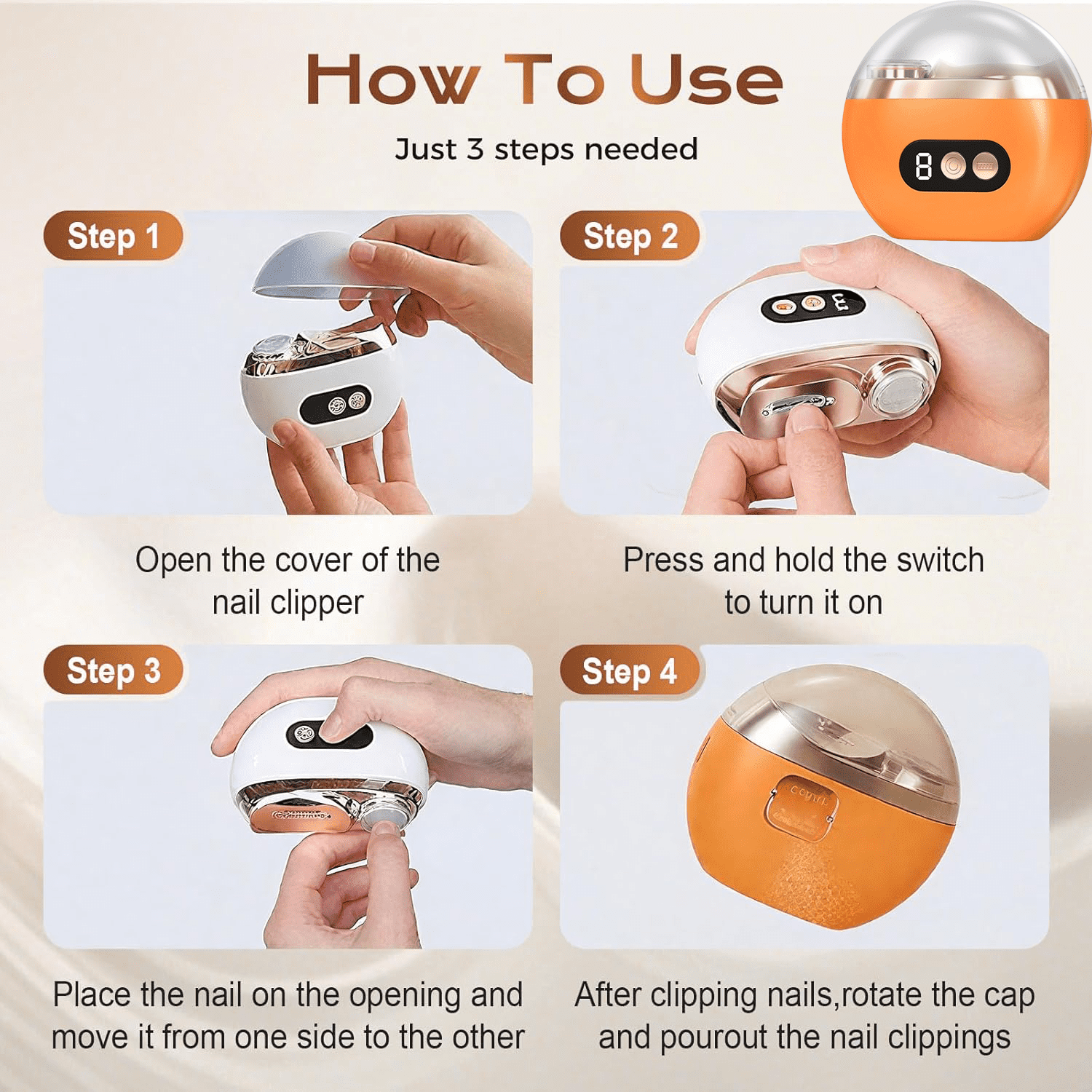 How To Use

Just 3 steps needed

8

Step 1

Open the cover of the nail clipper

Step 2

Press and hold the switch to turn it on

Step 3

Place the nail on the opening and move it from one side to the other

Step 4

After clipping nails,rotate the cap and pourout the nail clippings