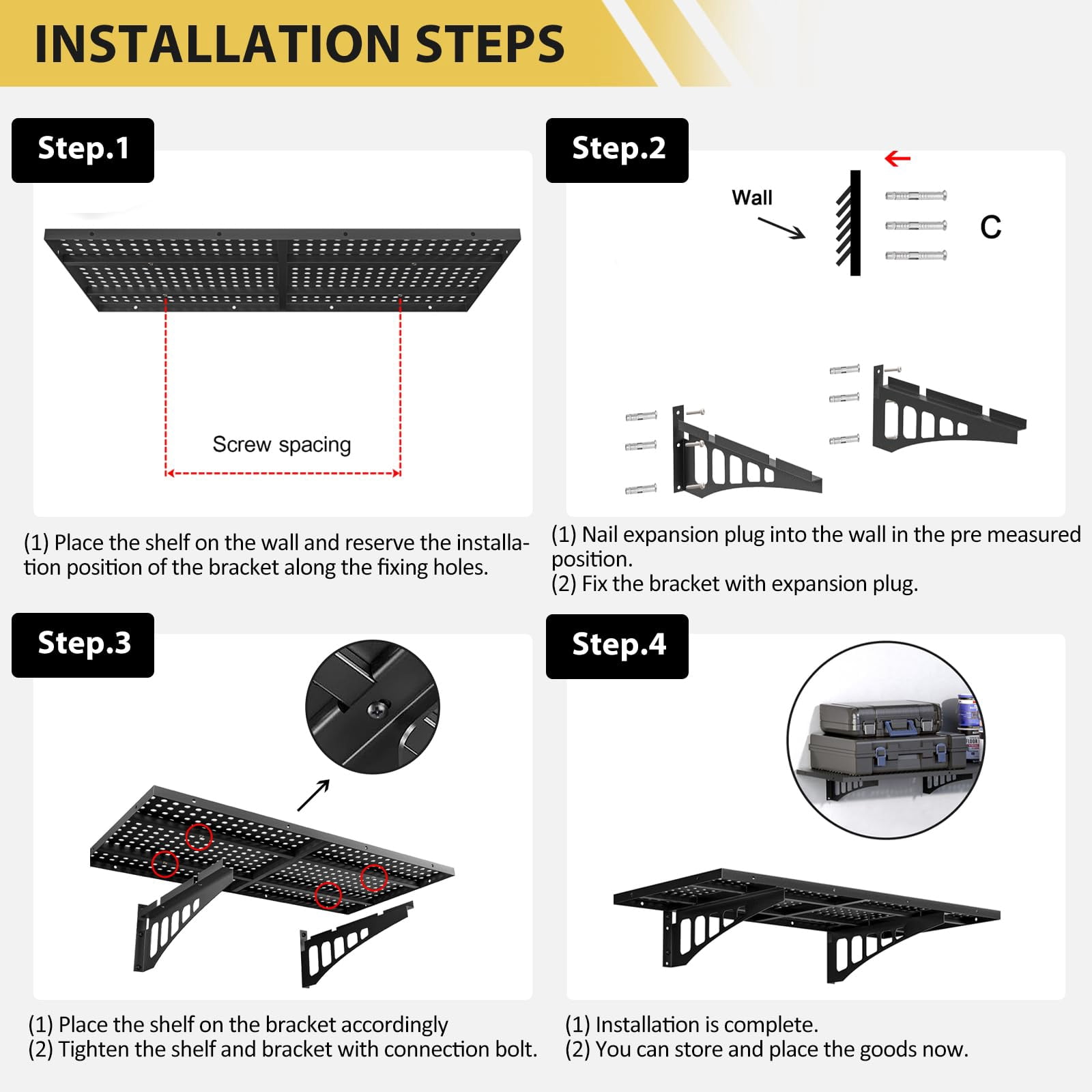 INSTALLATION STEPS

Step.1

Screw spacing

(1) Place the shelf on the wall and reserve the installation position of the bracket along the fixing holes.

Step.2

Wall

C

(1) Nail expansion plug into the wall in the pre measured position.
(2) Fix the bracket with expansion plug.

Step.3

(1) Place the shelf on the bracket accordingly
(2) Tighten the shelf and bracket with connection bolt.

Step.4

(1) Installation is complete.
(2) You can store and place the goods now.