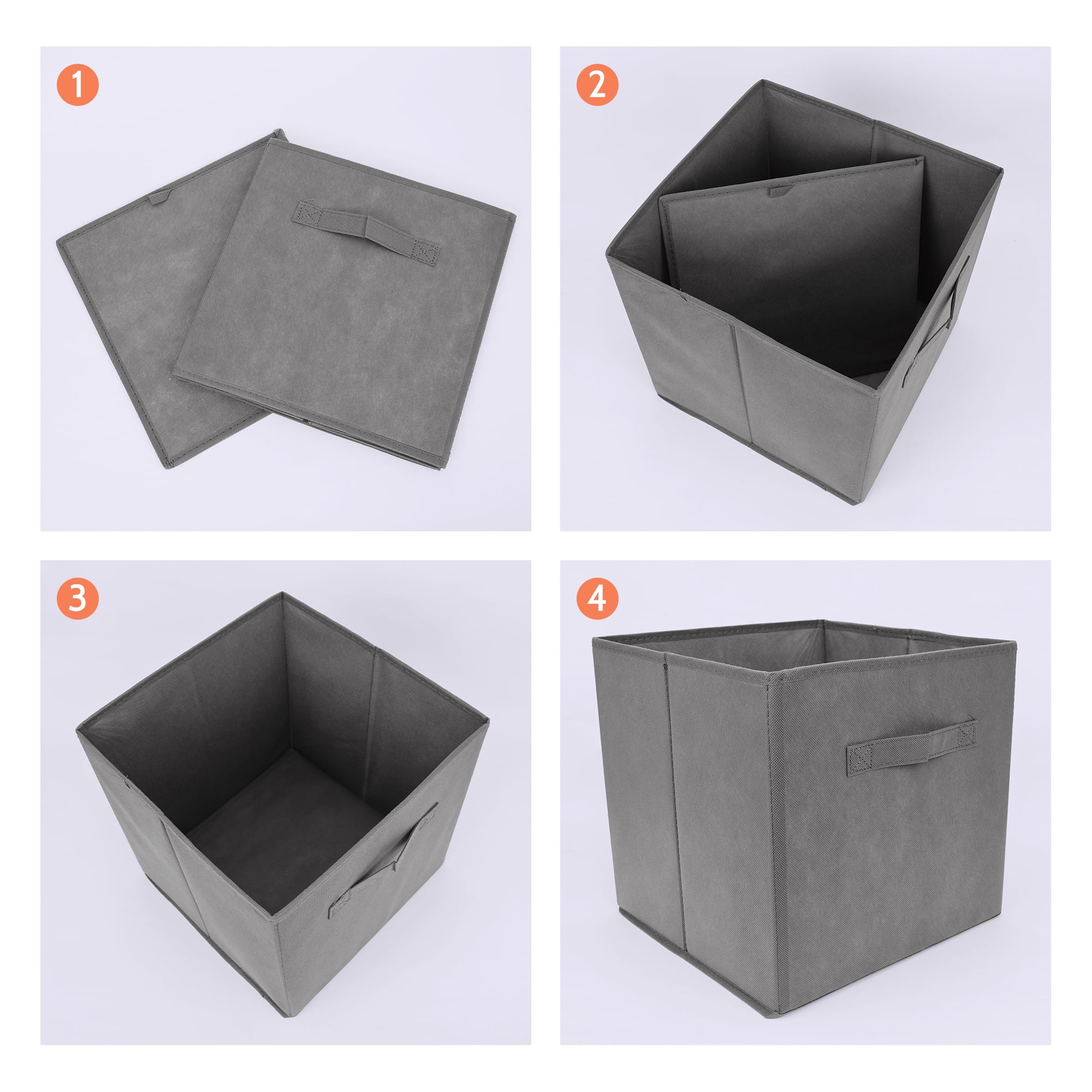 1

2

3

4