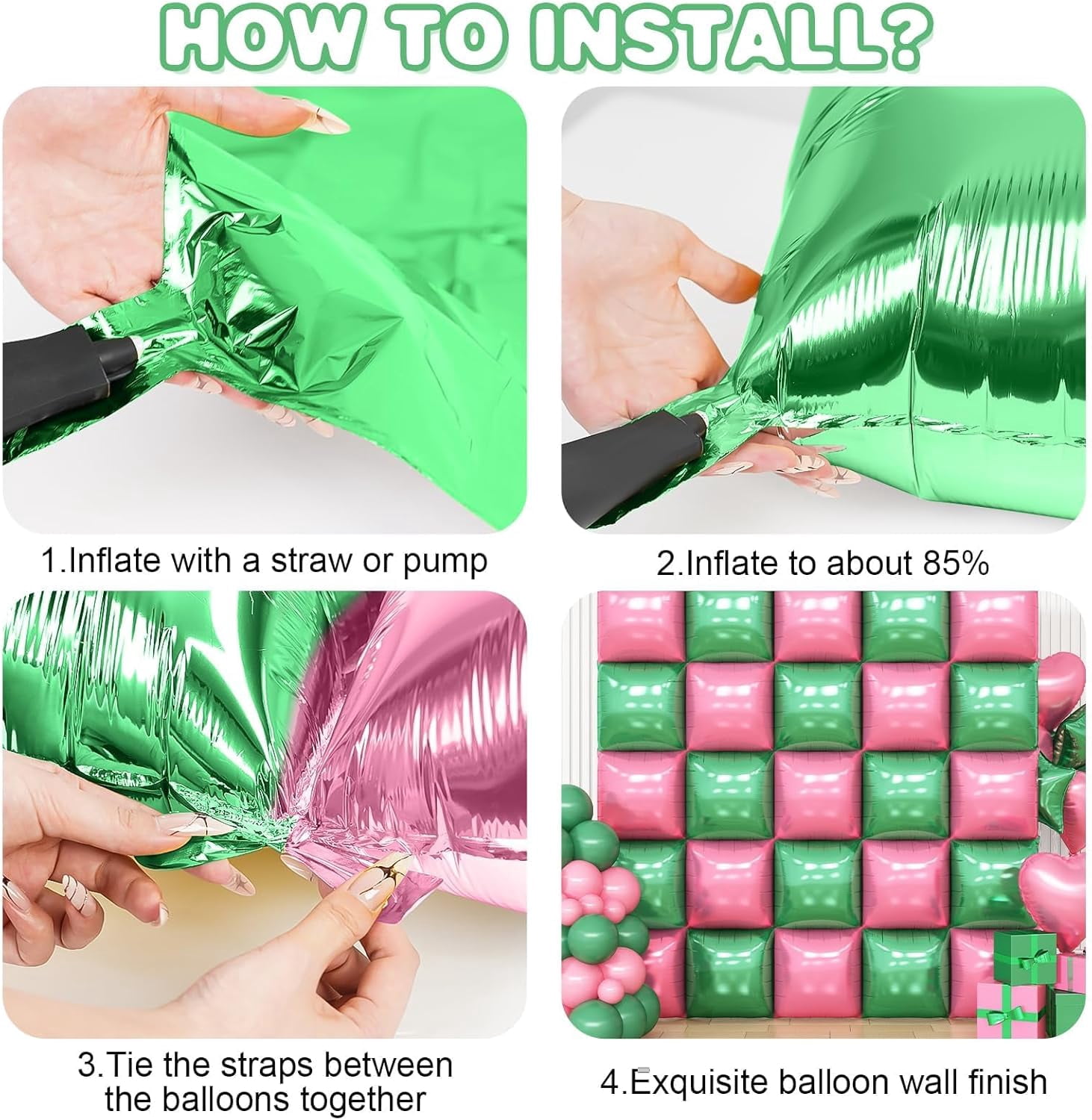 HOW TO INSTALL?

1.Inflate with a straw or pump

2.Inflate to about 85%

3.Tie the straps between the balloons together

4.Exquisite balloon wall finish