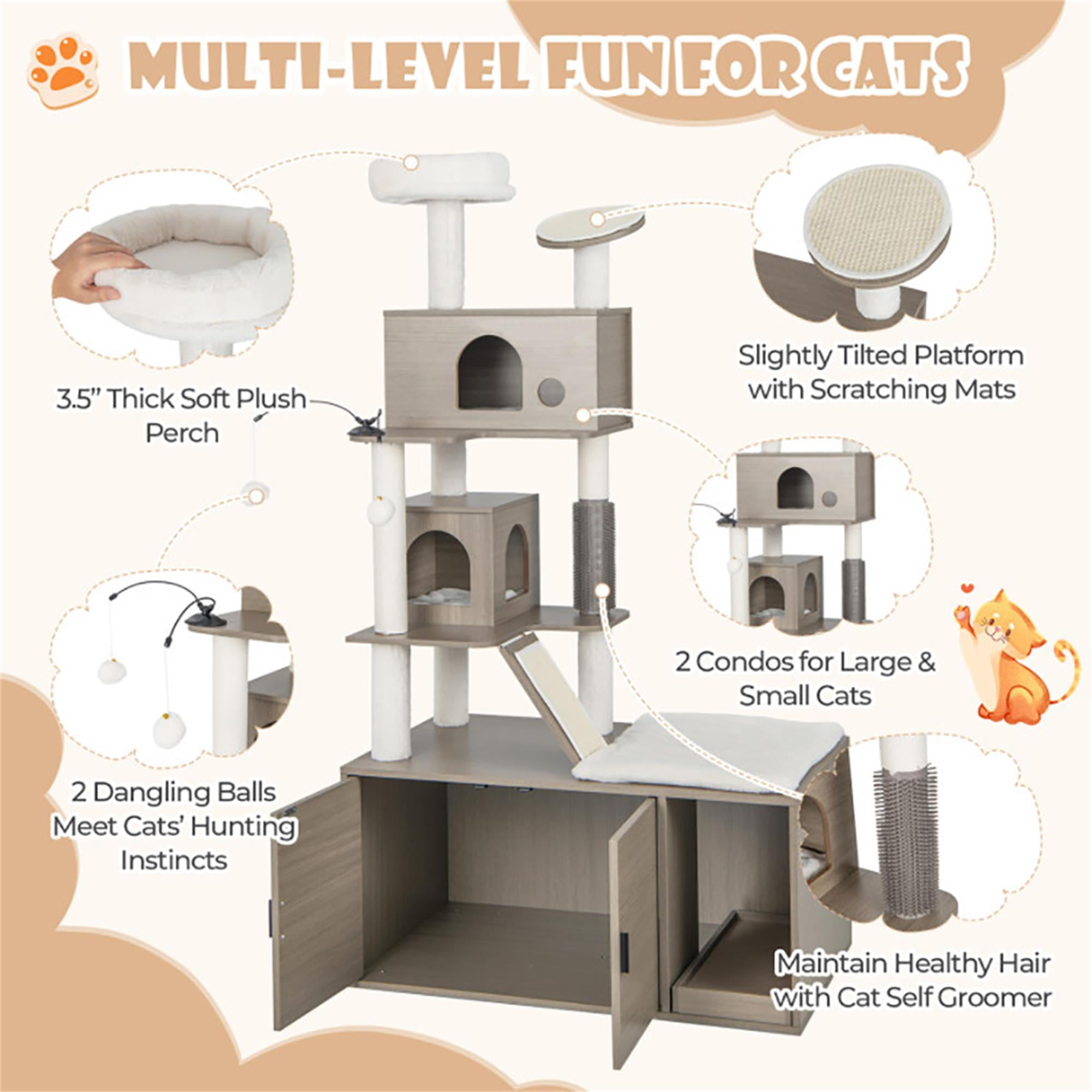 MULTI-LEVEL FUN FOR CATS

3.5" Thick Soft Plush Perch

Slightly Tilted Platform with Scratching Mats

2 Condos for Large & Small Cats

2 Dangling Balls Meet Cats' Hunting Instincts

Maintain Healthy Hair with Cat Self Groomer