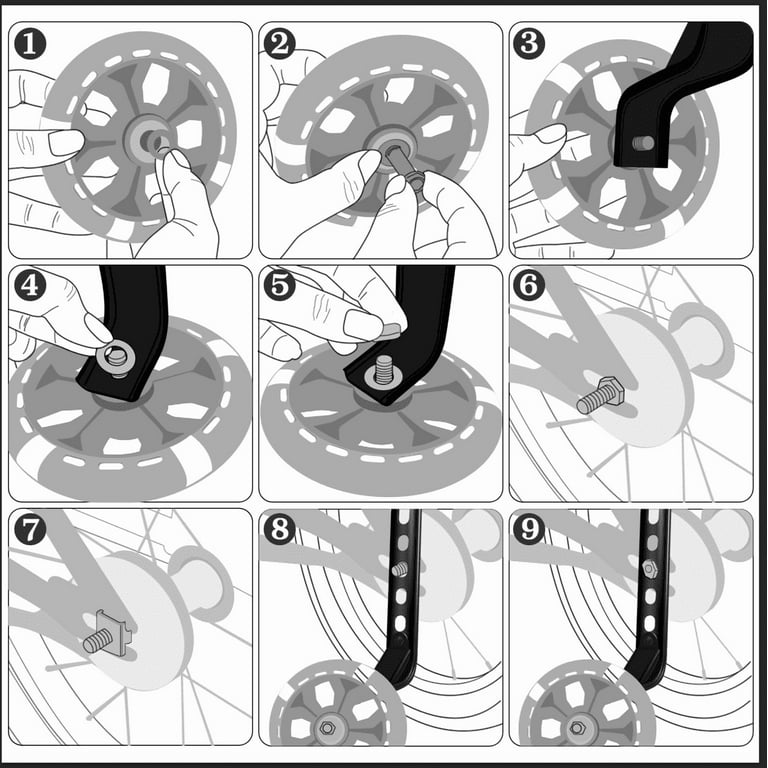 1
2
3
4
5
6
7
8
9