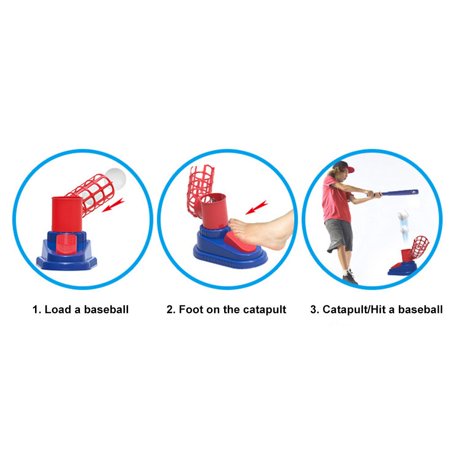 1. Load a baseball

2. Foot on the catapult

3. Catapult/Hit a baseball