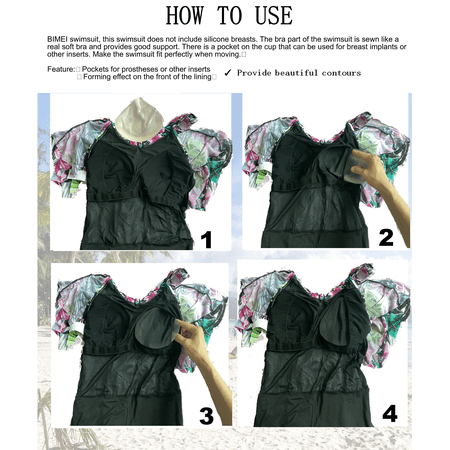 HOW TO USE

BIMEI swimsuit, this swimsuit does not include silicone breasts. The bra part of the swimsuit is sewn like a real soft bra and provides good support. There is a pocket on the cup that can be used for breast implants or other inserts. Make the swimsuit fit perfectly when moving.□

Feature:□ Pockets for prostheses or other inserts
□ Forming effect on the front of the lining□ ✓ Provide beautiful contours

1

2

3

4