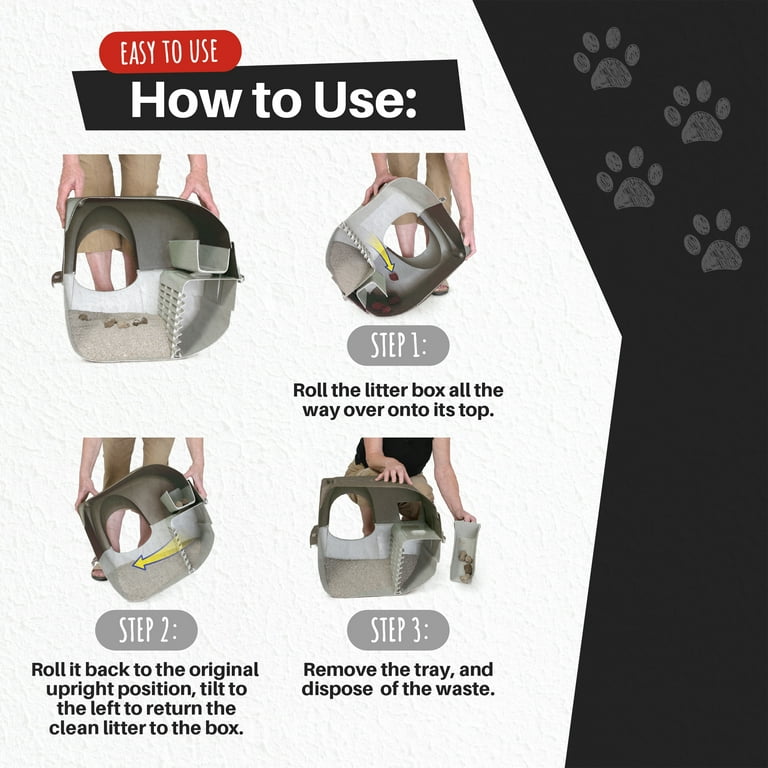 EASY TO USE

How to Use:

STEP 1:

Roll the litter box all the way over onto its top.

STEP 2:

Roll it back to the original upright position, tilt to the left to return the clean litter to the box.

STEP 3:

Remove the tray, and dispose of the waste.