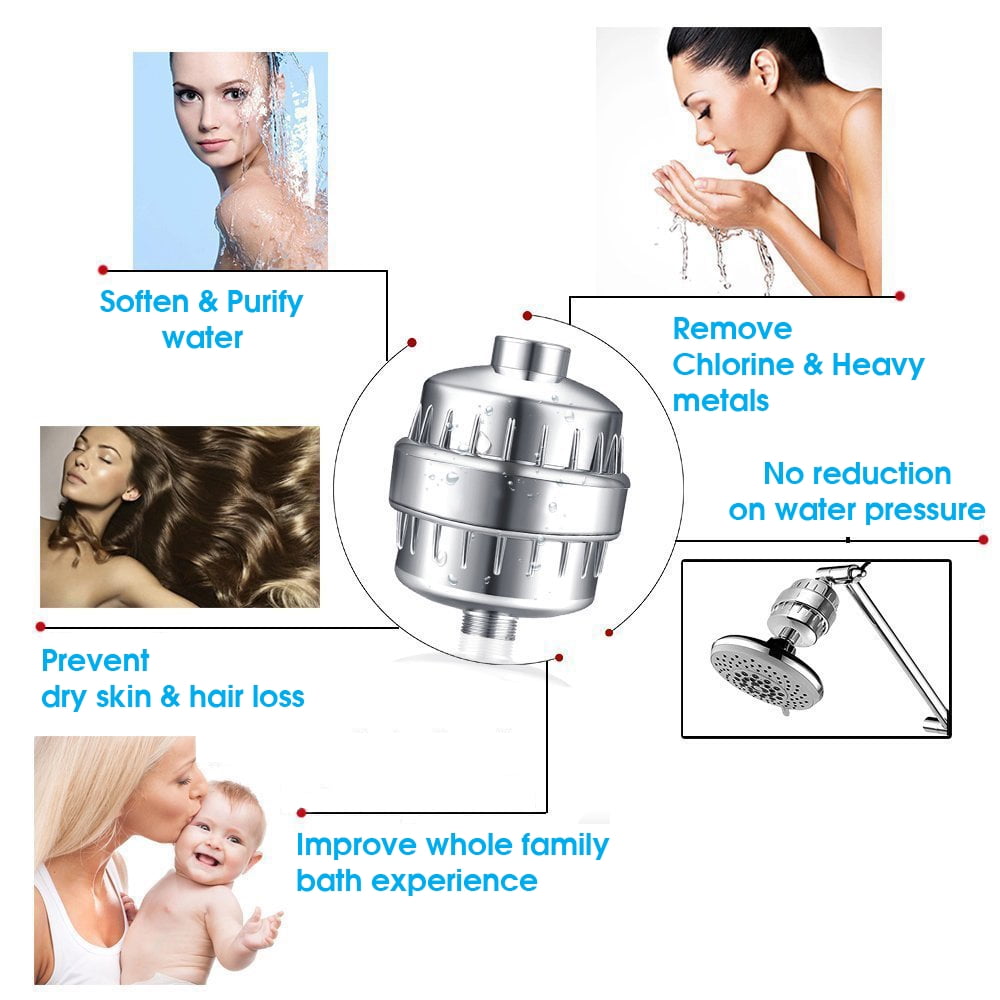 Soften & Purify water

Remove Chlorine & Heavy metals

No reduction on water pressure

Prevent dry skin & hair loss

Improve whole family bath experience