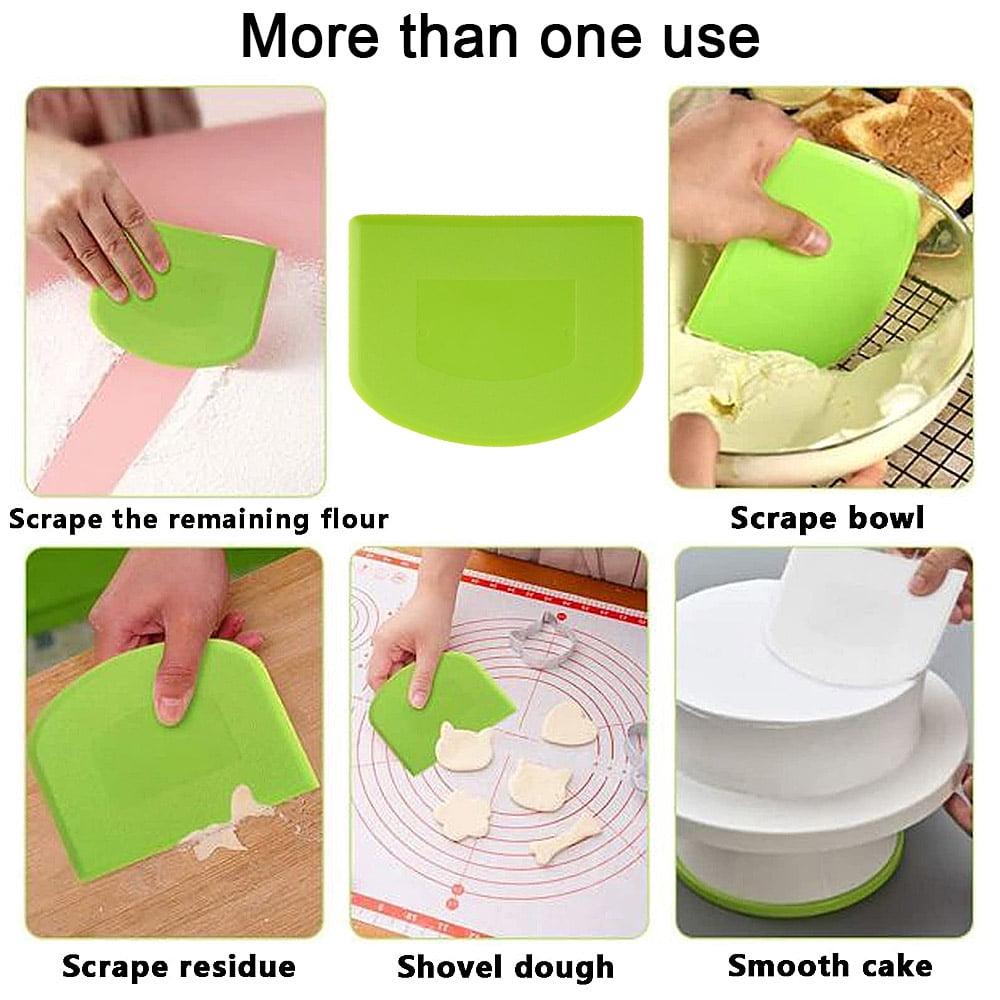 More than one use

Scrape the remaining flour

Scrape bowl

Scrape residue

Shovel dough

Smooth cake