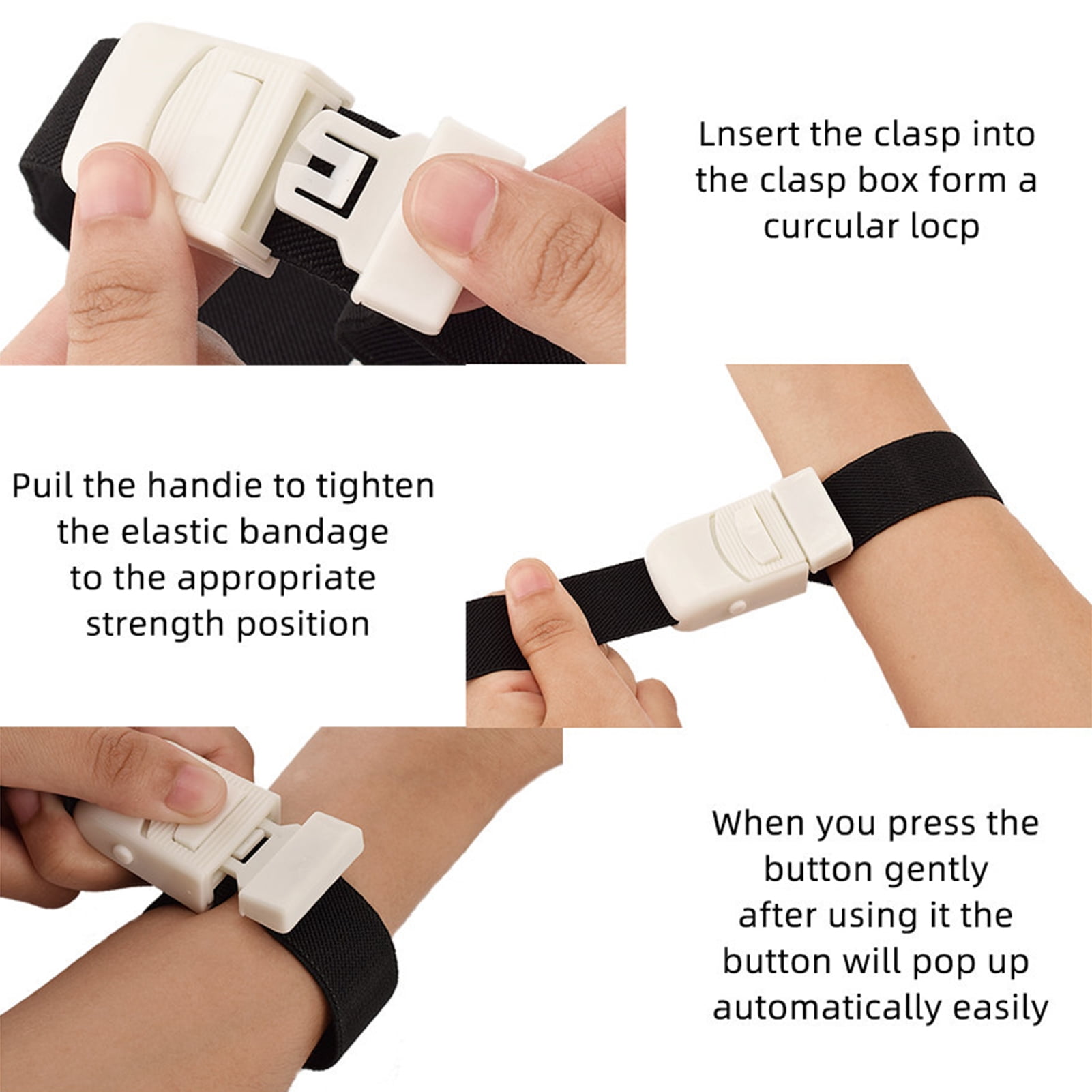 Lnsert the clasp into the clasp box form a curcular locp

Puil the handie to tighten the elastic bandage to the appropriate strength position

When you press the button gently after using it the button will pop up automatically easily