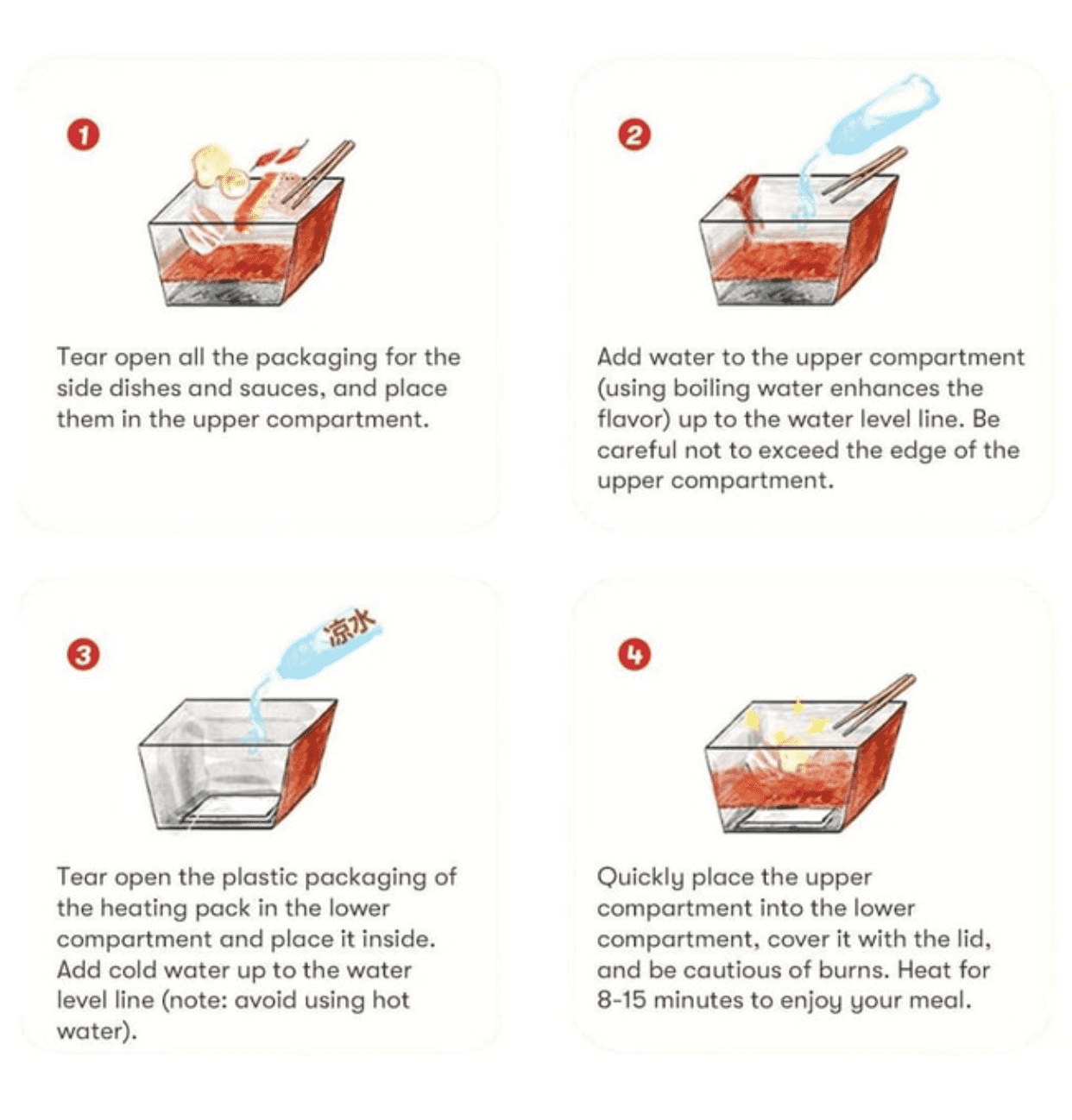 1

Tear open all the packaging for the side dishes and sauces, and place them in the upper compartment.

2

Add water to the upper compartment (using boiling water enhances the flavor) up to the water level line. Be careful not to exceed the edge of the upper compartment.

3

凉水

Tear open the plastic packaging of the heating pack in the lower compartment and place it inside. Add cold water up to the water level line (note: avoid using hot water).

4

Quickly place the upper compartment into the lower compartment, cover it with the lid, and be cautious of burns. Heat for 8-15 minutes to enjoy your meal.