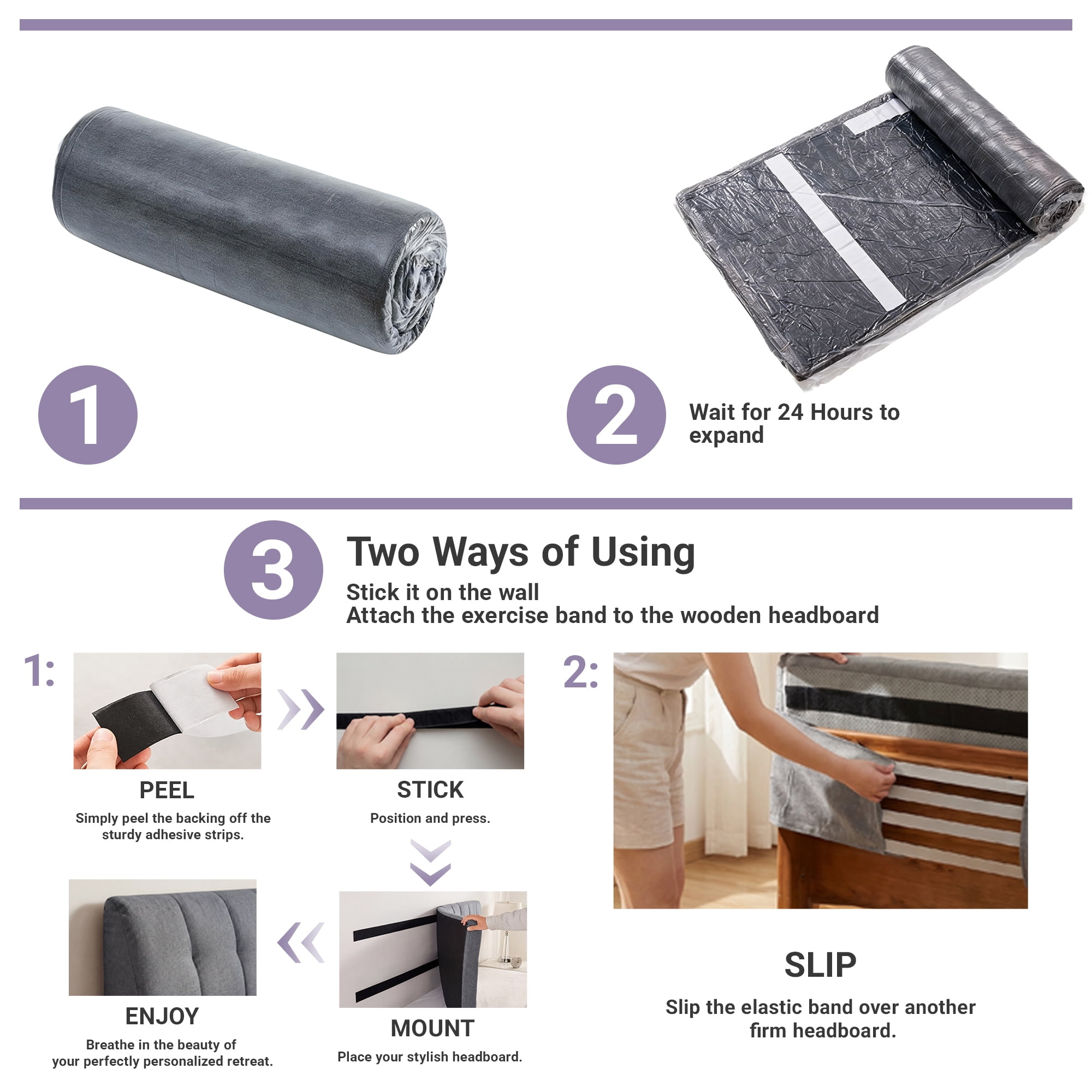 1

2

Wait for 24 Hours to expand

3

Two Ways of Using

Stick it on the wall
Attach the exercise band to the wooden headboard

1:

PEEL

Simply peel the backing off the sturdy adhesive strips.

STICK

Position and press.

MOUNT

Place your stylish headboard.

ENJOY

Breathe in the beauty of your perfectly personalized retreat.

2:

SLIP

Slip the elastic band over another firm headboard.