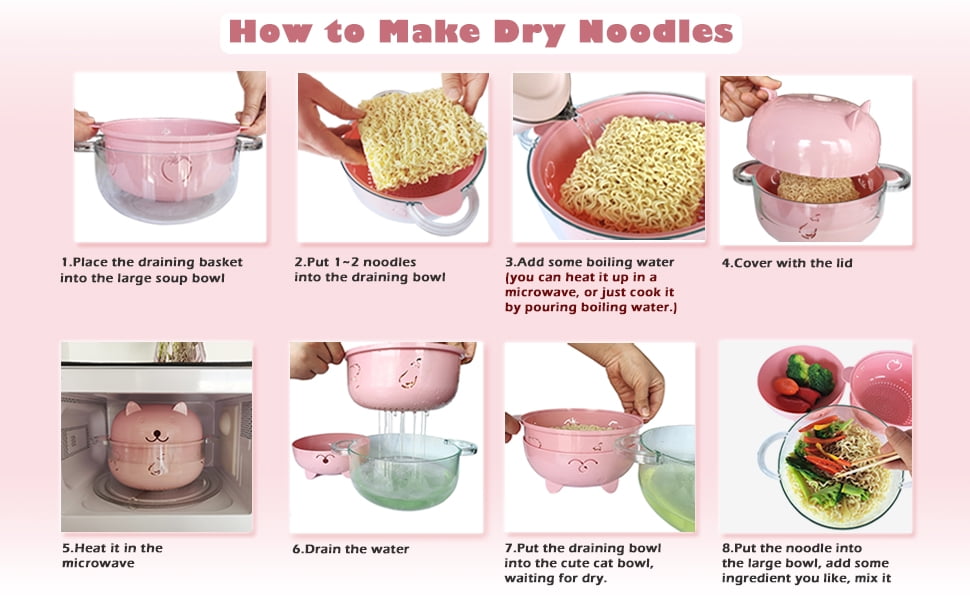 How to Make Dry Noodles

1.Place the draining basket into the large soup bowl

2.Put 1~2 noodles into the draining bowl

3.Add some boiling water (you can heat it up in a microwave, or just cook it by pouring boiling water.)

4.Cover with the lid

5.Heat it in the microwave

6.Drain the water

7.Put the draining bowl into the cute cat bowl, waiting for dry.

8.Put the noodle into the large bowl, add some ingredient you like, mix it