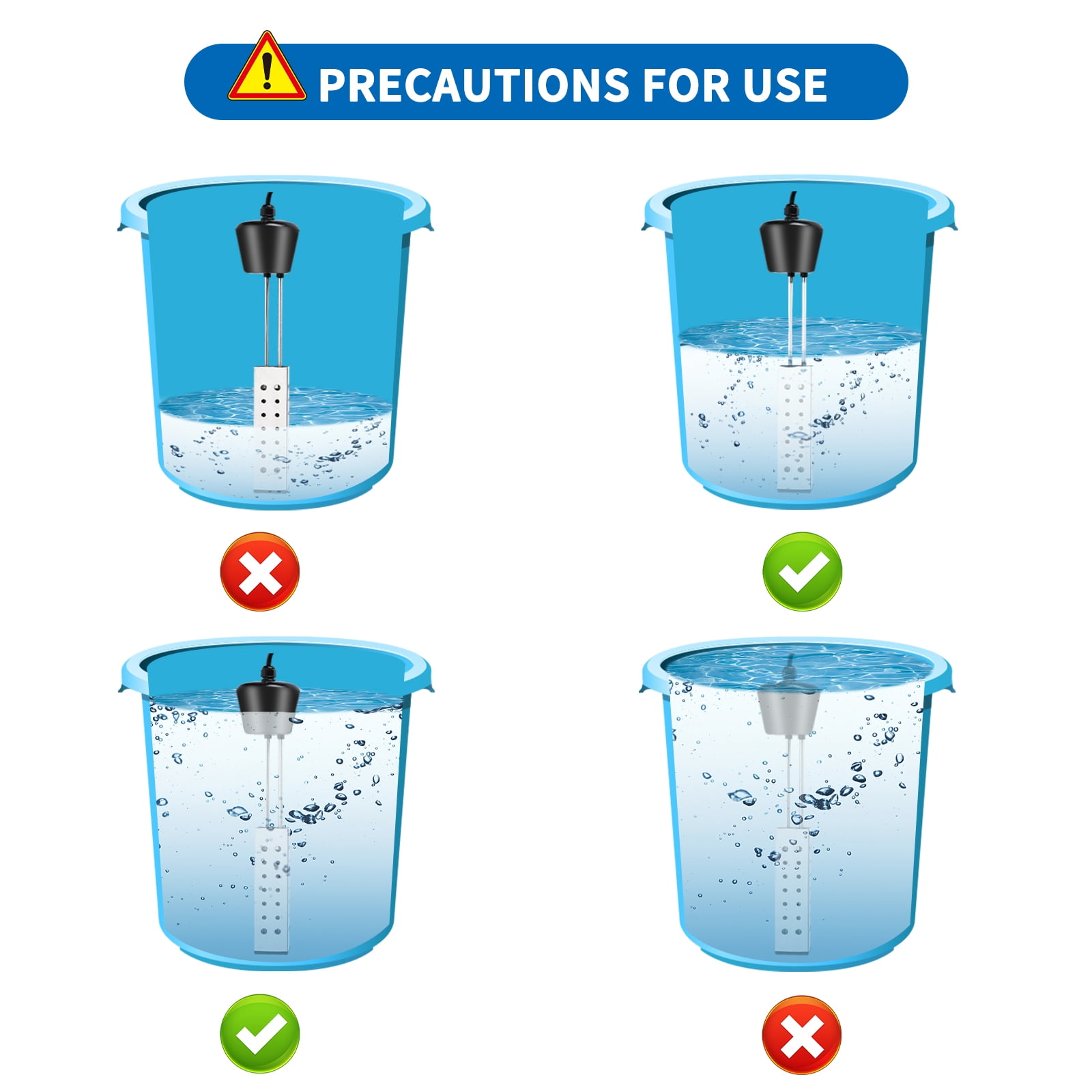 PRECAUTIONS FOR USE