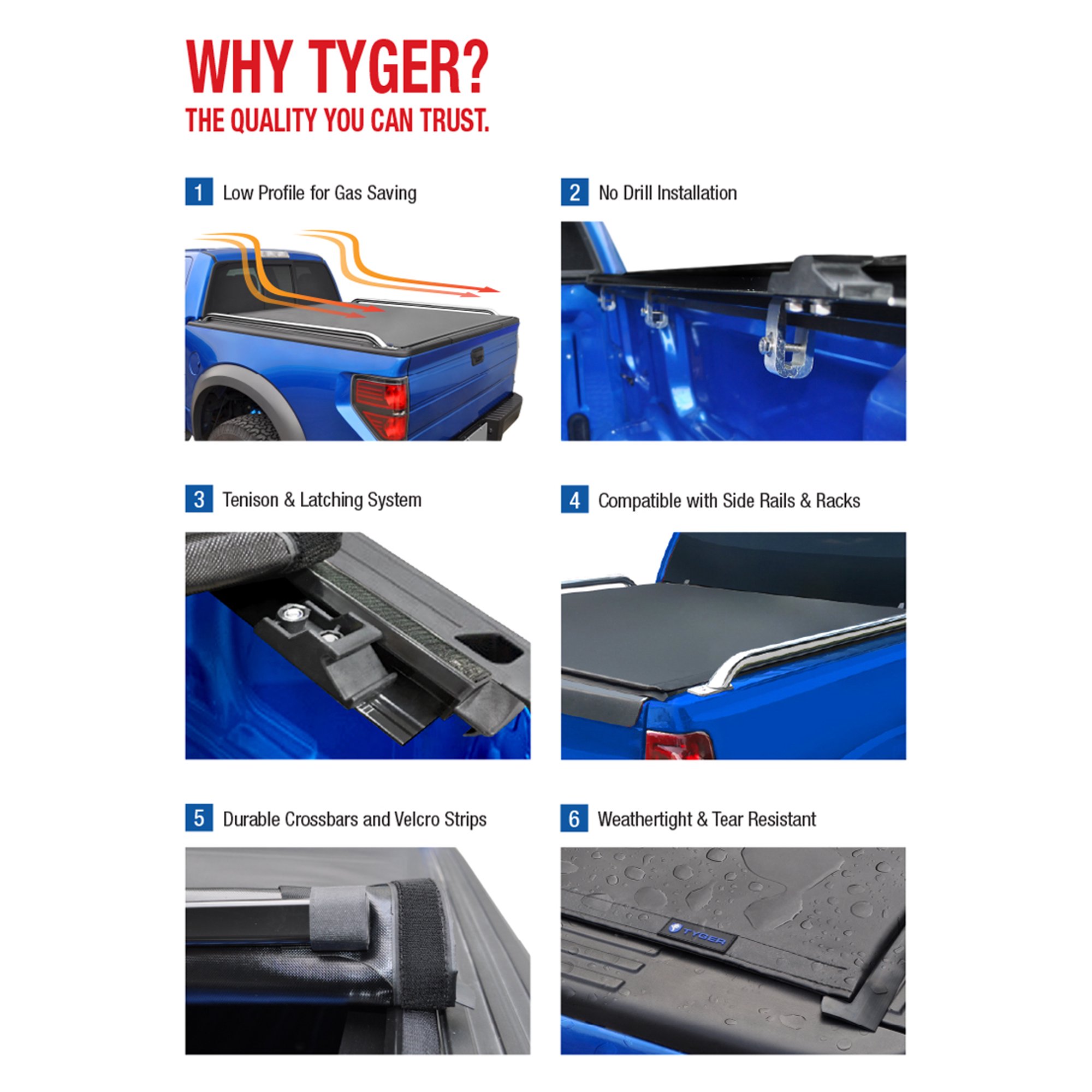 WHY TYGER?
THE QUALITY YOU CAN TRUST.

1 Low Profile for Gas Saving

2 No Drill Installation

3 Tenison & Latching System

4 Compatible with Side Rails & Racks

5 Durable Crossbars and Velcro Strips

6 Weathertight & Tear Resistant

TYGER