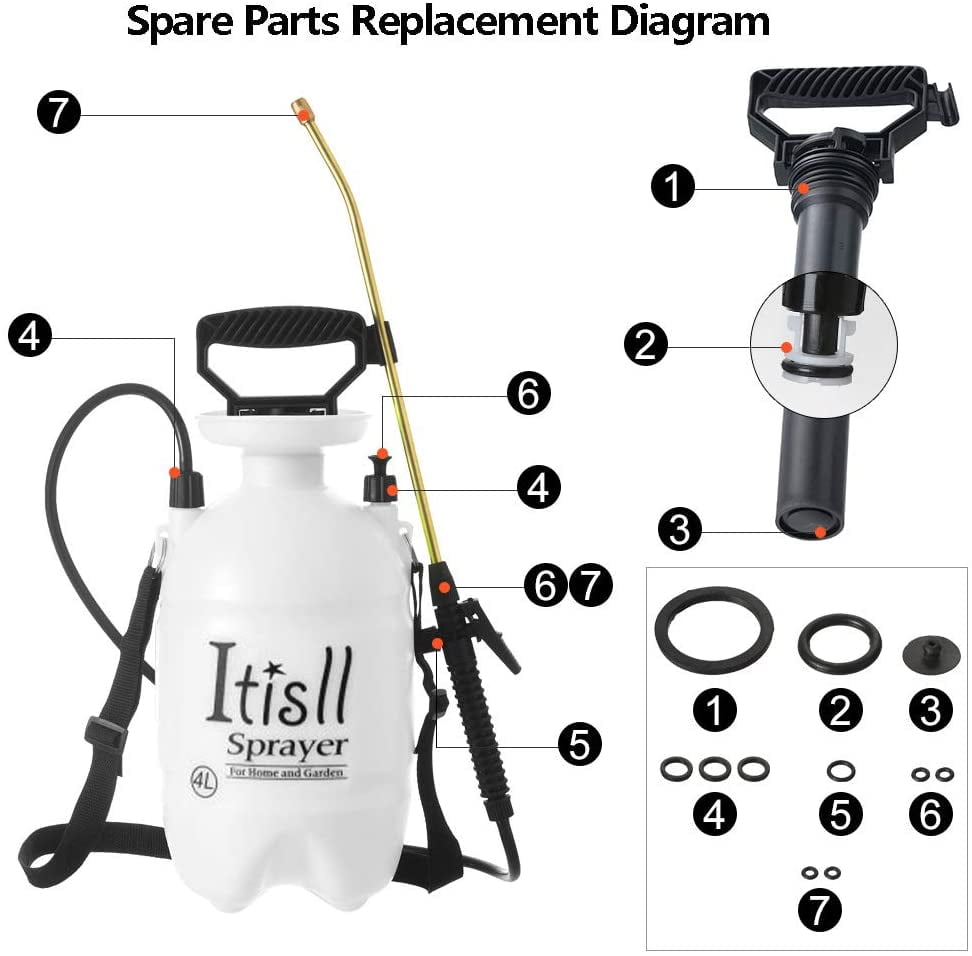 Spare Parts Replacement Diagram

7

4

6

4

6 7

5

Itisll
Sprayer
For Home and Garden
4L

1

2

3

1 2 3

4 5 6

7