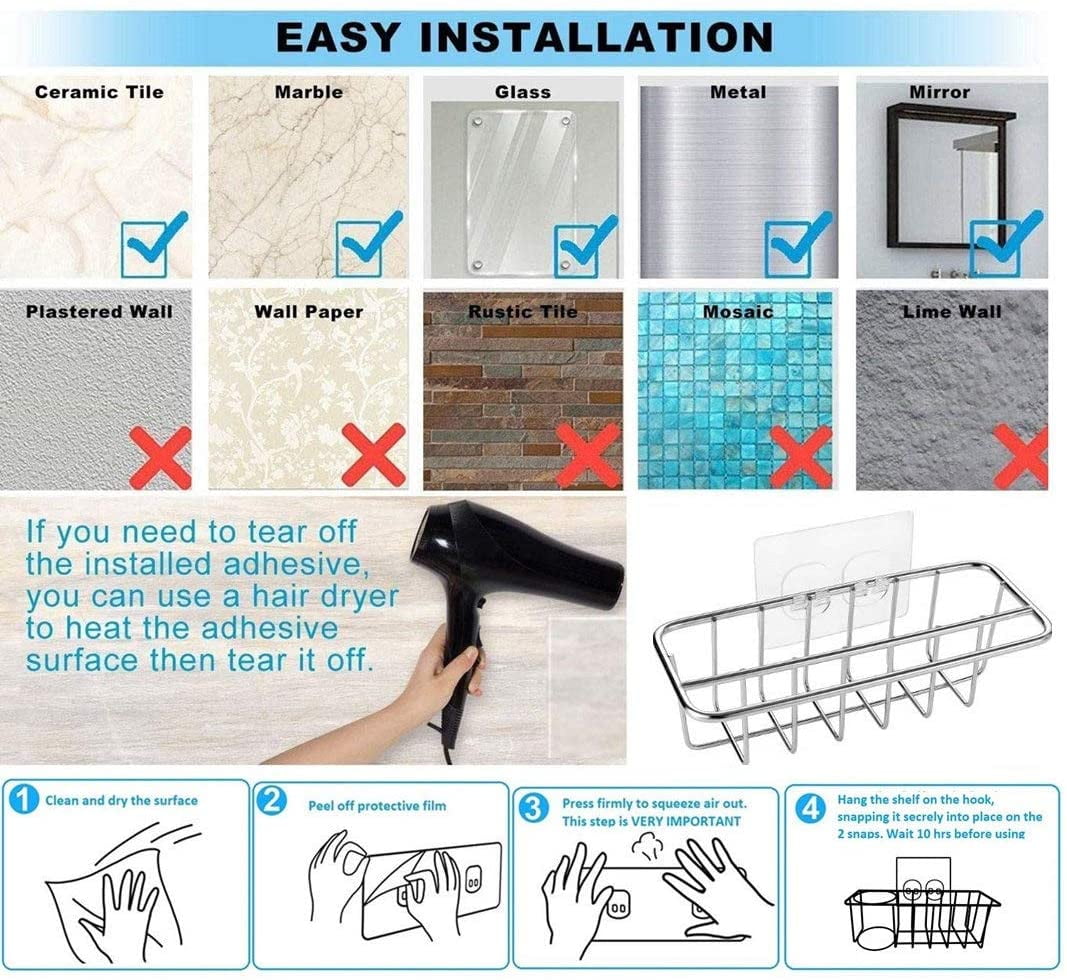 EASY INSTALLATION

Ceramic Tile

Marble

Glass

Metal

Mirror

Plastered Wall

Wall Paper

Rustic Tile

Mosaic

Lime Wall

If you need to tear off the installed adhesive, you can use a hair dryer to heat the adhesive surface then tear it off.

1 Clean and dry the surface

2 Peel off protective film

3 Press firmly to squeeze air out. This step is VERY IMPORTANT

4 Hang the shelf on the hook, snapping it secrely into place on the 2 snaps. Wait 10 hrs before using