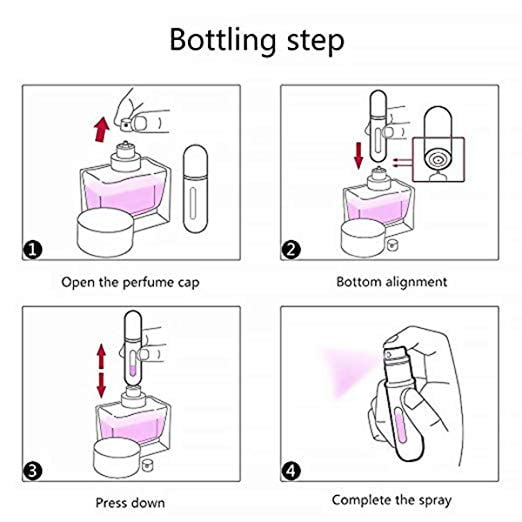 Bottling step

1

Open the perfume cap

2

Bottom alignment

3

Press down

4

Complete the spray