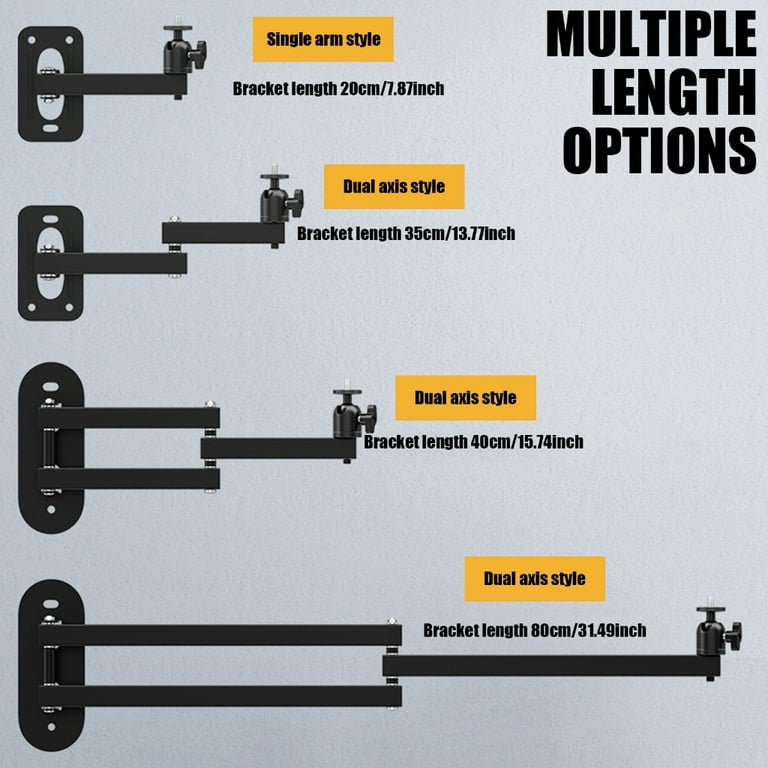 MULTIPLE LENGTH OPTIONS

Single arm style

Bracket length 20cm/7.87inch

Dual axis style

Bracket length 35cm/13.77inch

Dual axis style

Bracket length 40cm/15.74inch

Dual axis style

Bracket length 80cm/31.49inch