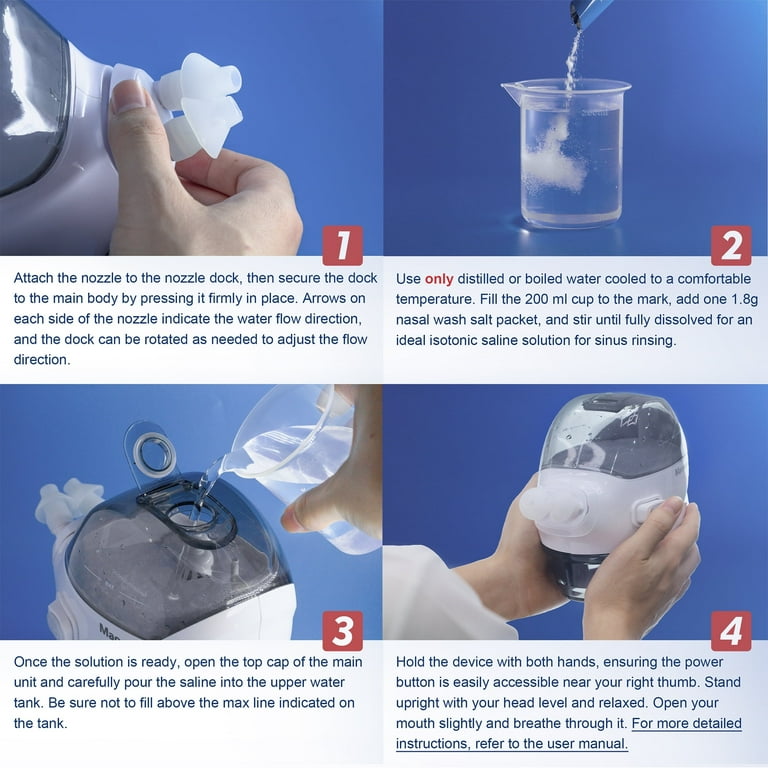 1

Attach the nozzle to the nozzle dock, then secure the dock to the main body by pressing it firmly in place. Arrows on each side of the nozzle indicate the water flow direction, and the dock can be rotated as needed to adjust the flow direction.

2

Use only distilled or boiled water cooled to a comfortable temperature. Fill the 200 ml cup to the mark, add one 1.8g nasal wash salt packet, and stir until fully dissolved for an ideal isotonic saline solution for sinus rinsing.

3

Once the solution is ready, open the top cap of the main unit and carefully pour the saline into the upper water tank. Be sure not to fill above the max line indicated on the tank.

4

Hold the device with both hands, ensuring the power button is easily accessible near your right thumb. Stand upright with your head level and relaxed. Open your mouth slightly and breathe through it. For more detailed instructions, refer to the user manual.