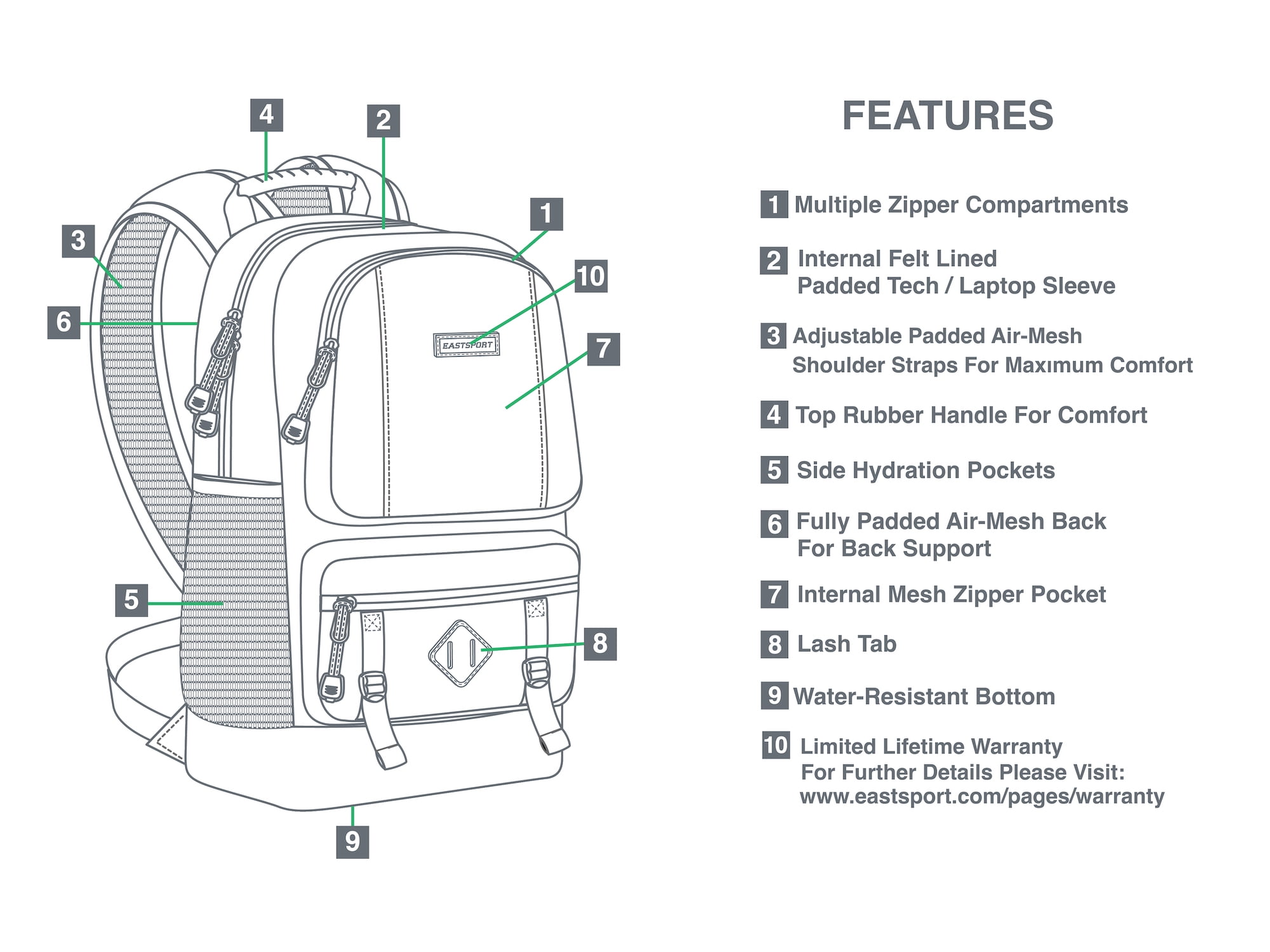 4

2

1

3

10

6

EASTSPORT

7

5

8

9

FEATURES

1 Multiple Zipper Compartments

2 Internal Felt Lined Padded Tech / Laptop Sleeve

3 Adjustable Padded Air-Mesh Shoulder Straps For Maxımum Comfort

4 Top Rubber Handle For Comfort

5 Side Hydration Pockets

6 Fully Padded Air-Mesh Back For Back Support

7 Internal Mesh Zipper Pocket

8 Lash Tab

9 Water-Resistant Bottom

10 Limited Lifetime Warranty For Further Details Please Visit: www.eastsport.com/pages/warranty